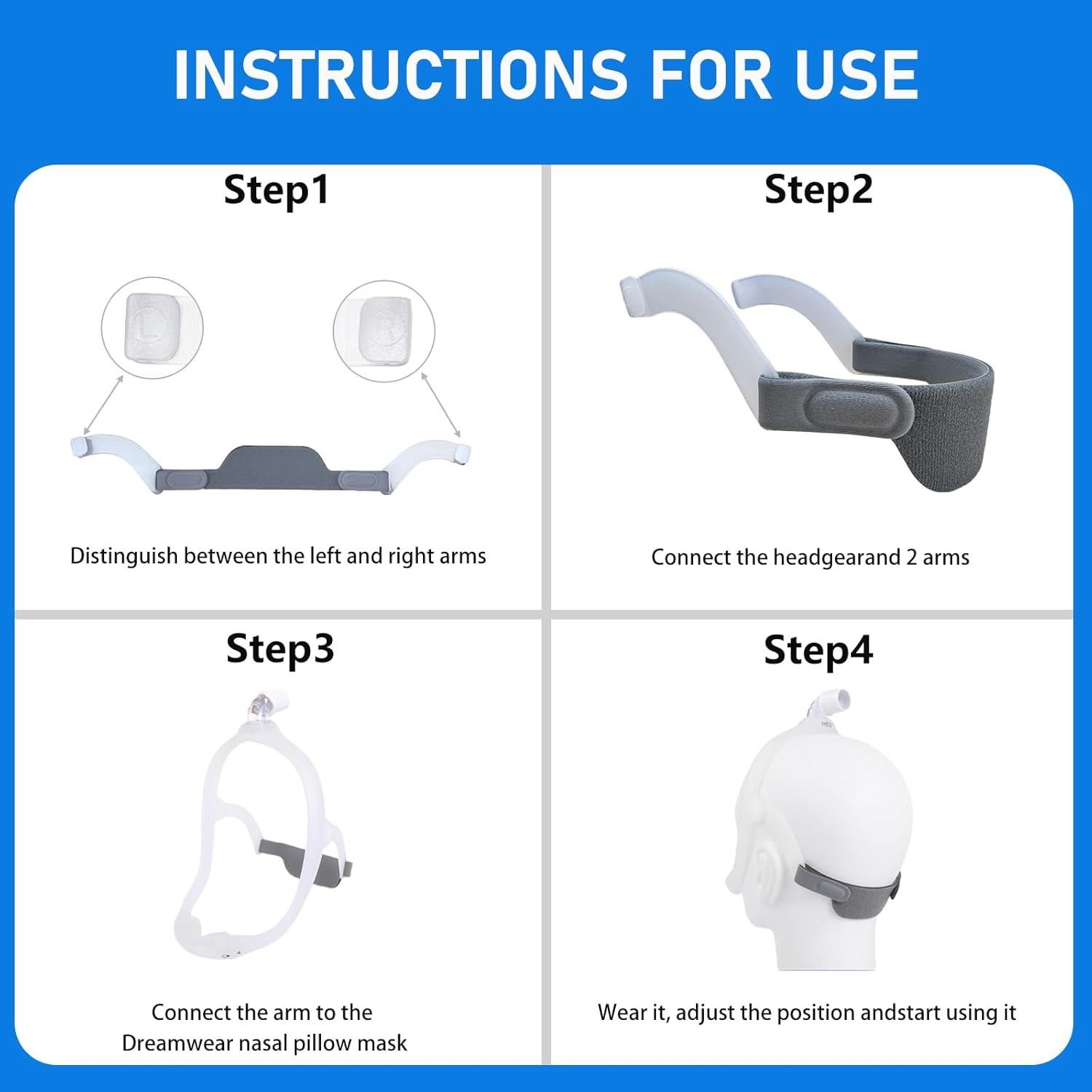 INSTRUCTIONS FOR USE

Step1

L

R

Distinguish between the left and right arms

Step2

Connect the headgearand 2 arms

Step3

Connect the arm to the Dreamwear nasal pillow mask

Step4

Wear it, adjust the position andstart using it