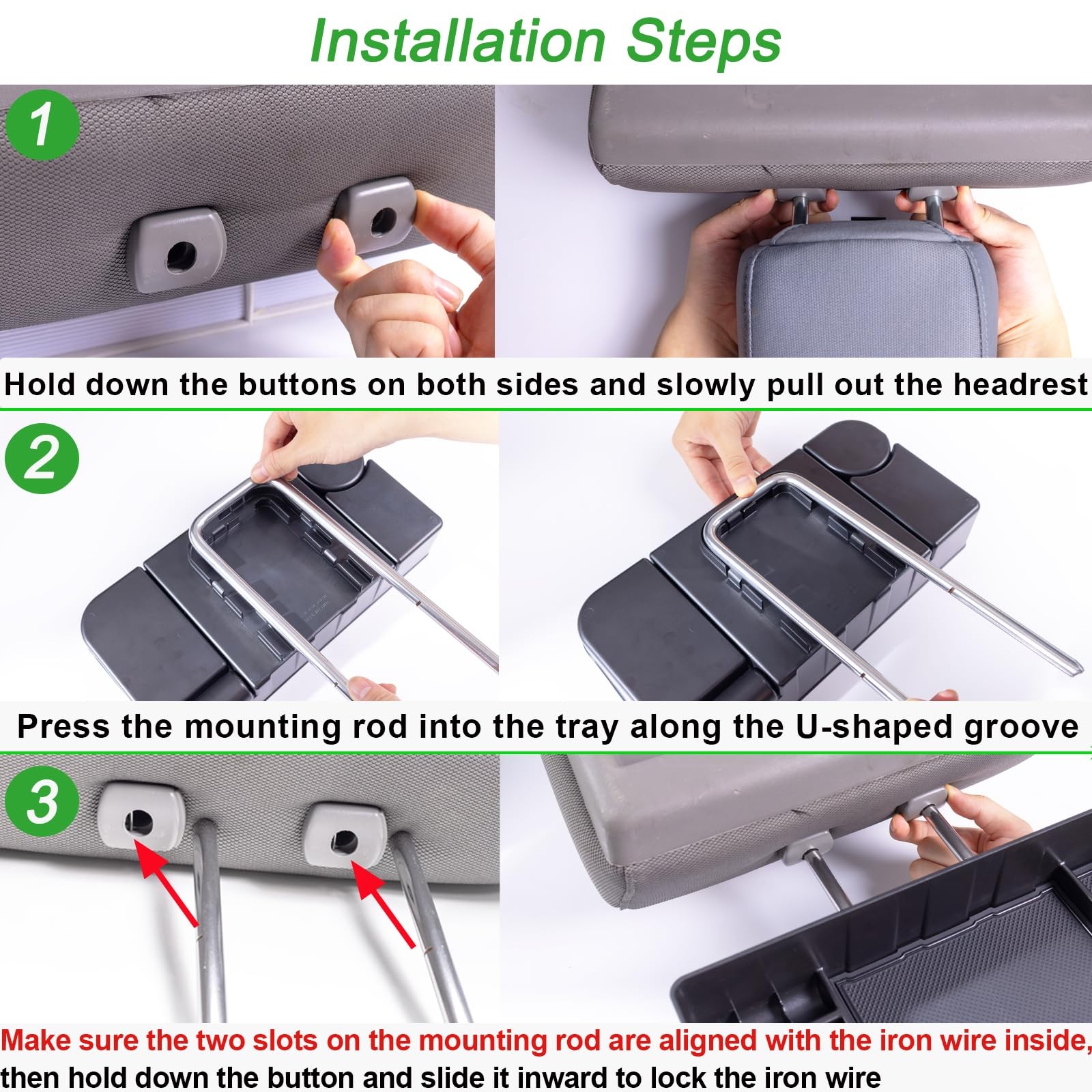 Installation Steps

1

Hold down the buttons on both sides and slowly pull out the headrest

2

Press the mounting rod into the tray along the U-shaped groove

3

Make sure the two slots on the mounting rod are aligned with the iron wire inside, then hold down the button and slide it inward to lock the iron wire