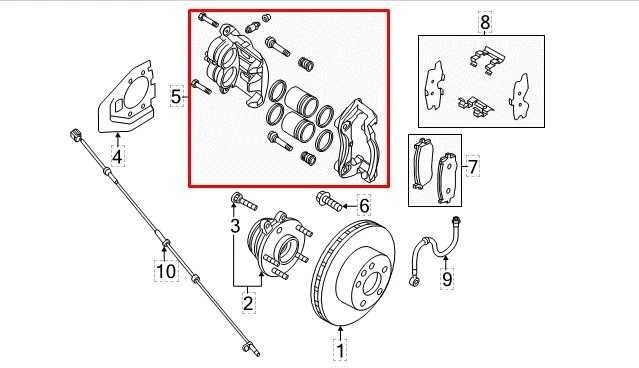 8
5
4
7
6
3
10
9
2
1