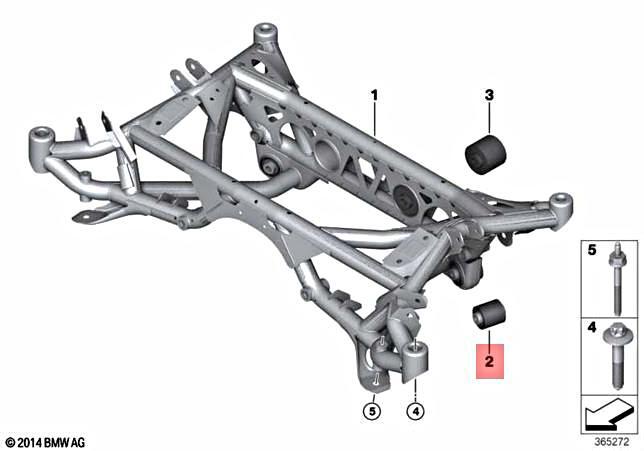 1

3

5

4

2

5

4

© 2014 BMW AG

365272