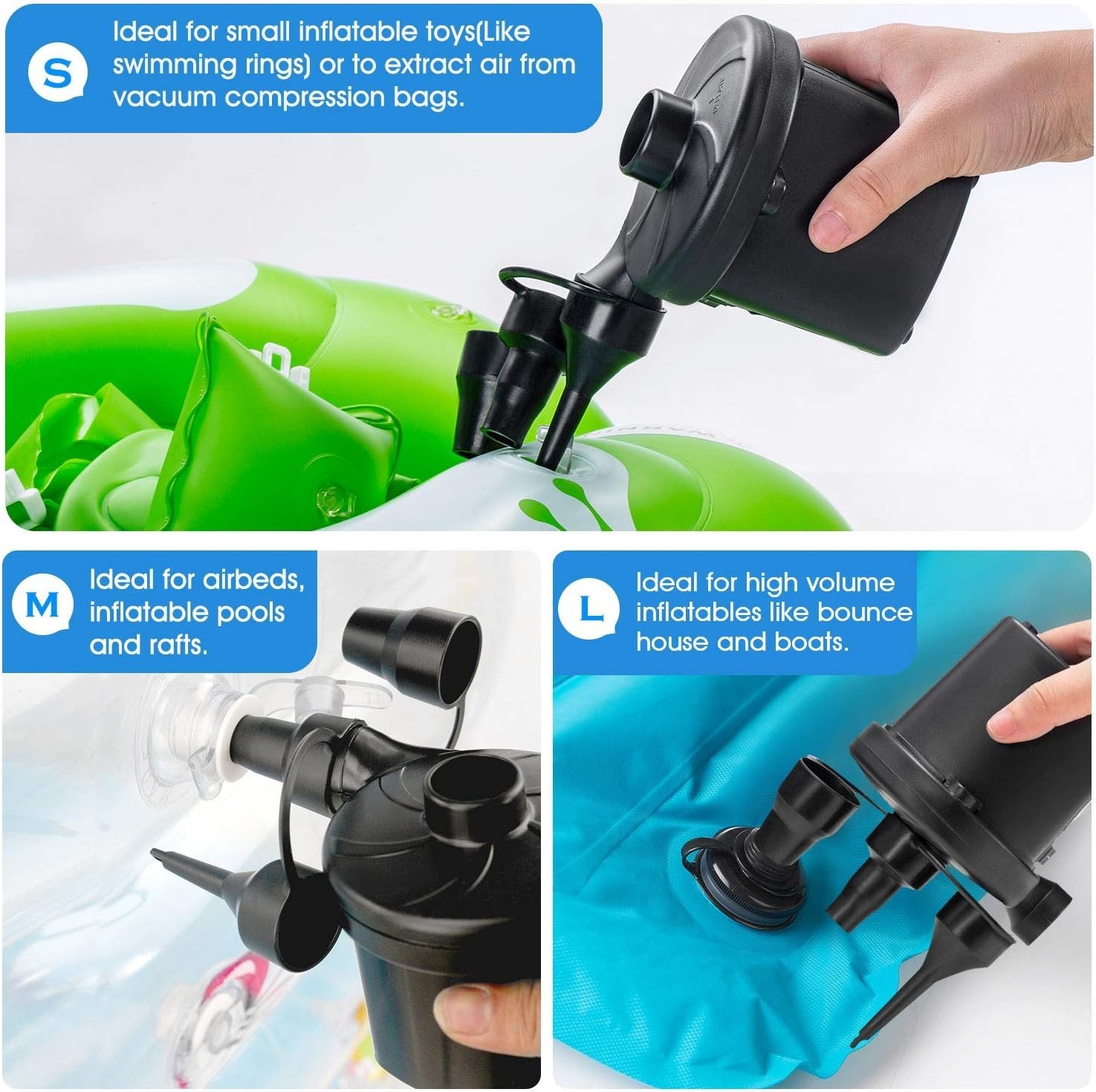 S

Ideal for small inflatable toys(Like swimming rings) or to extract air from vacuum compression bags.

M

Ideal for airbeds, inflatable pools and rafts.

L

Ideal for high volume inflatables like bounce house and boats.