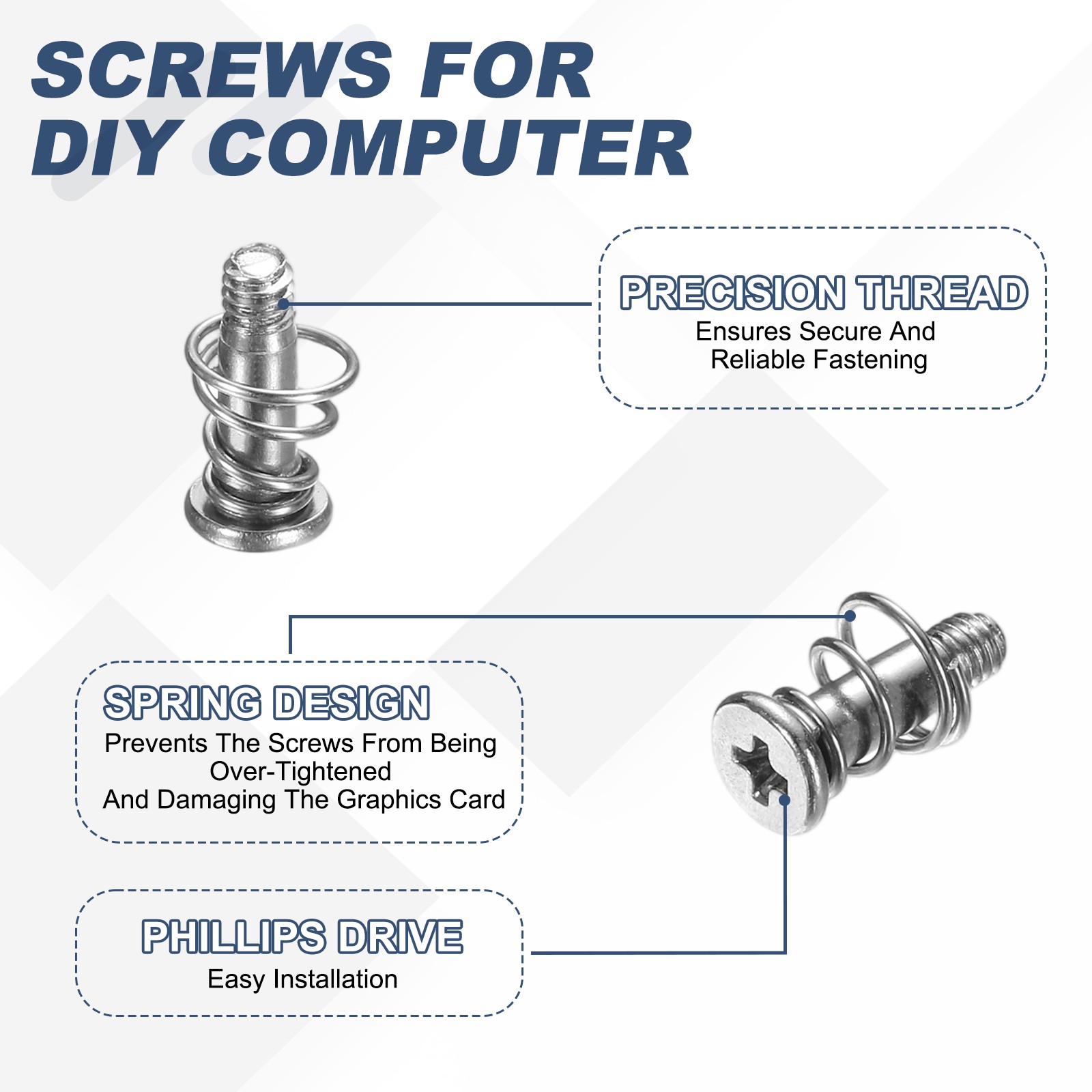 SCREWS FOR DIY COMPUTER

PRECISION THREAD
Ensures Secure And Reliable Fastening

SPRING DESIGN
Prevents The Screws From Being Over-Tightened And Damaging The Graphics Card

PHILLIPS DRIVE
Easy Installation