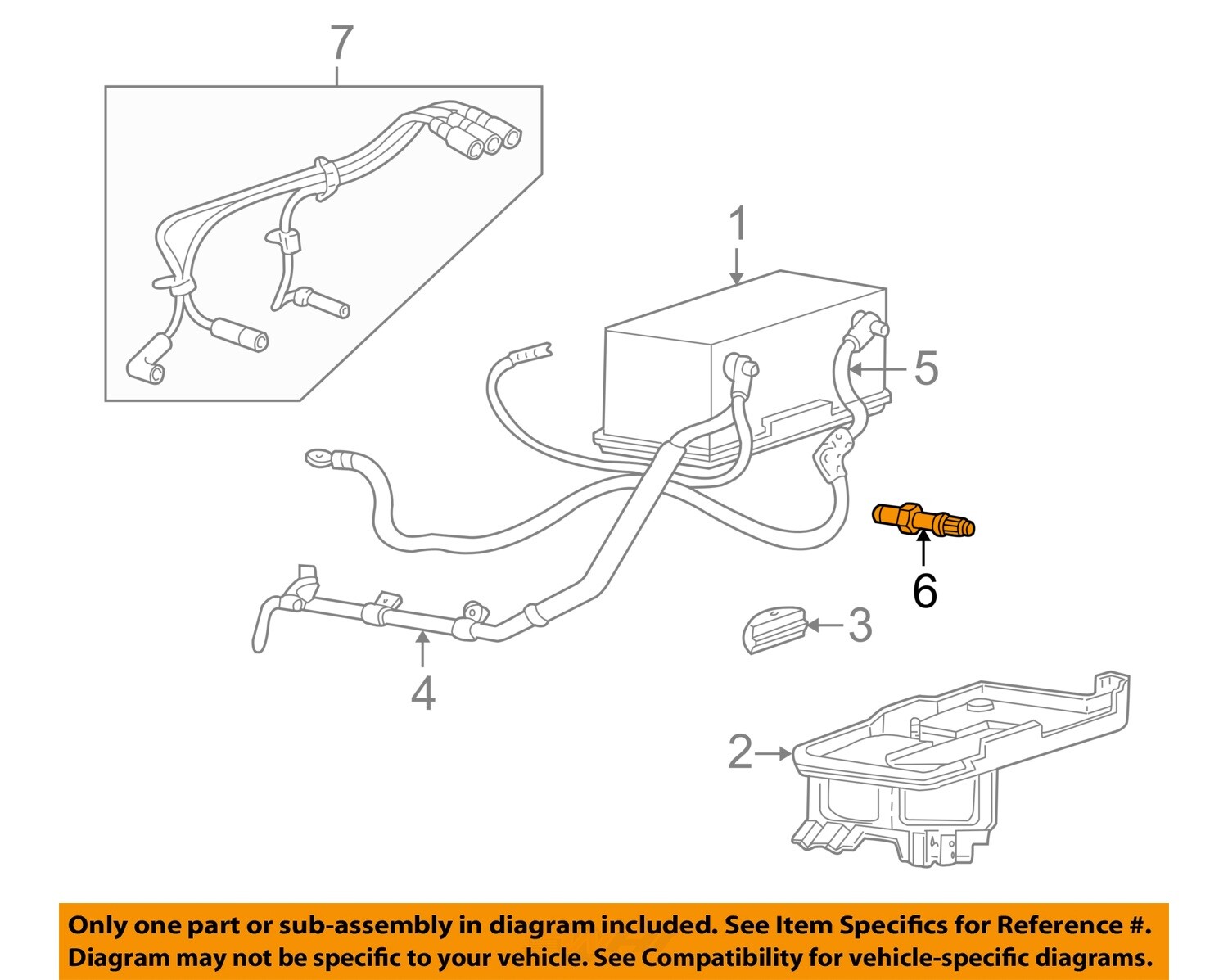 7

1

5

6

3

4

2

Only one part or sub-assembly in diagram included. See Item Specifics for Reference #. Diagram may not be specific to your vehicle. See Compatibility for vehicle-specific diagrams.