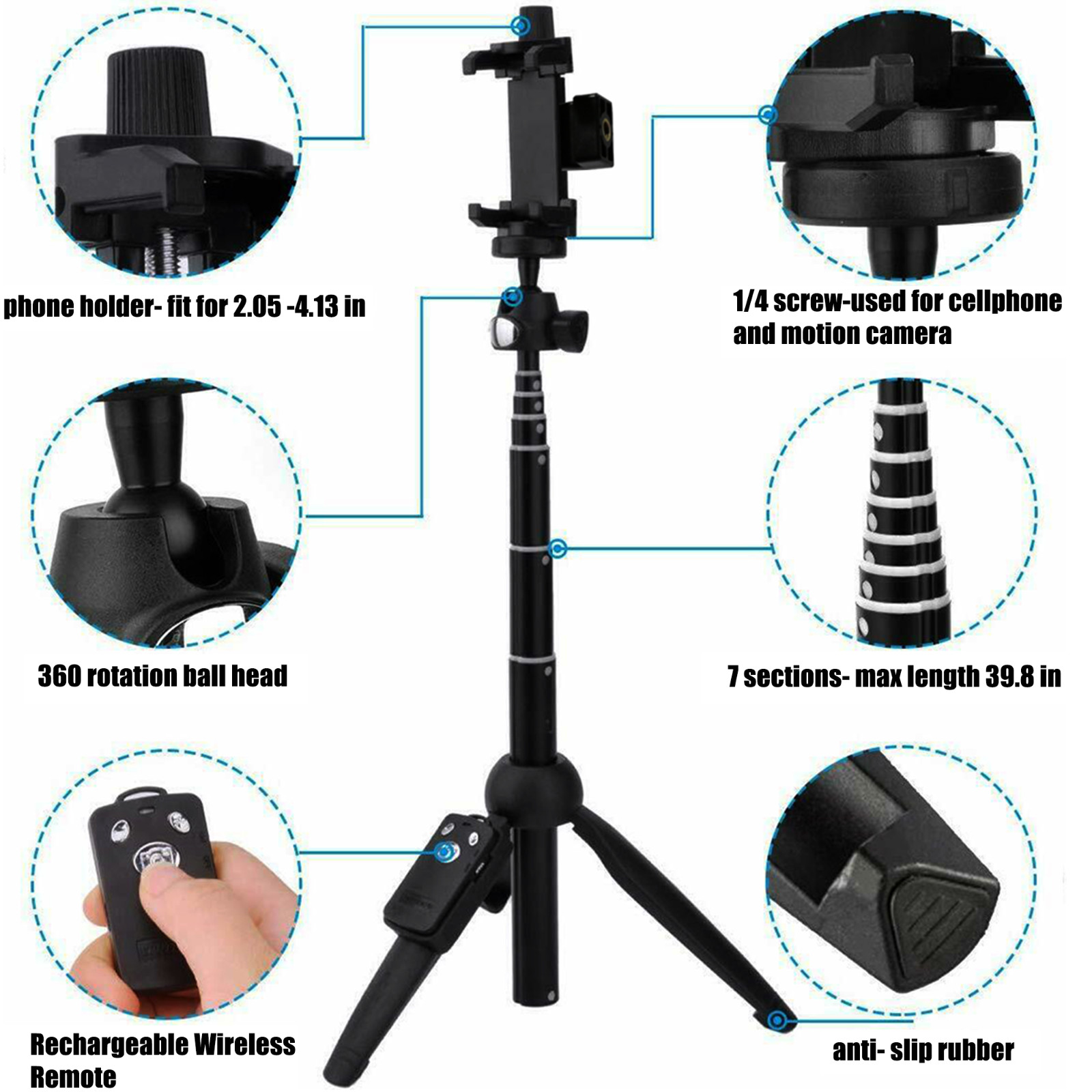 phone holder- fit for 2.05 -4.13 in

1/4 screw-used for cellphone and motion camera

360 rotation ball head

7 sections- max length 39.8 in

Rechargeable Wireless Remote

anti- slip rubber