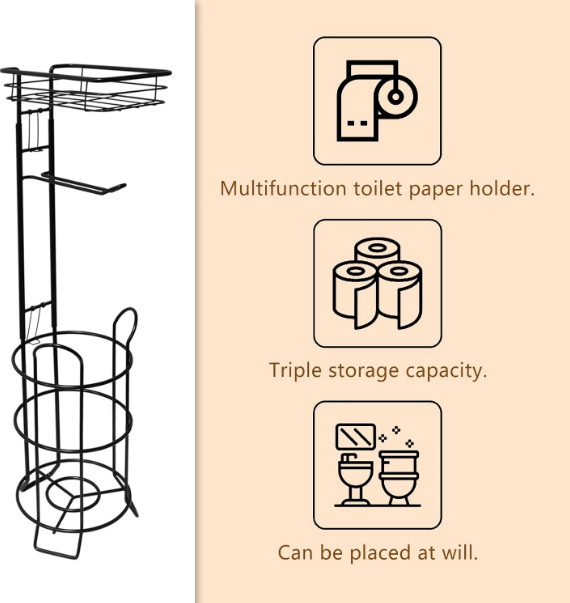 Multifunction toilet paper holder.

Triple storage capacity.

Can be placed at will.