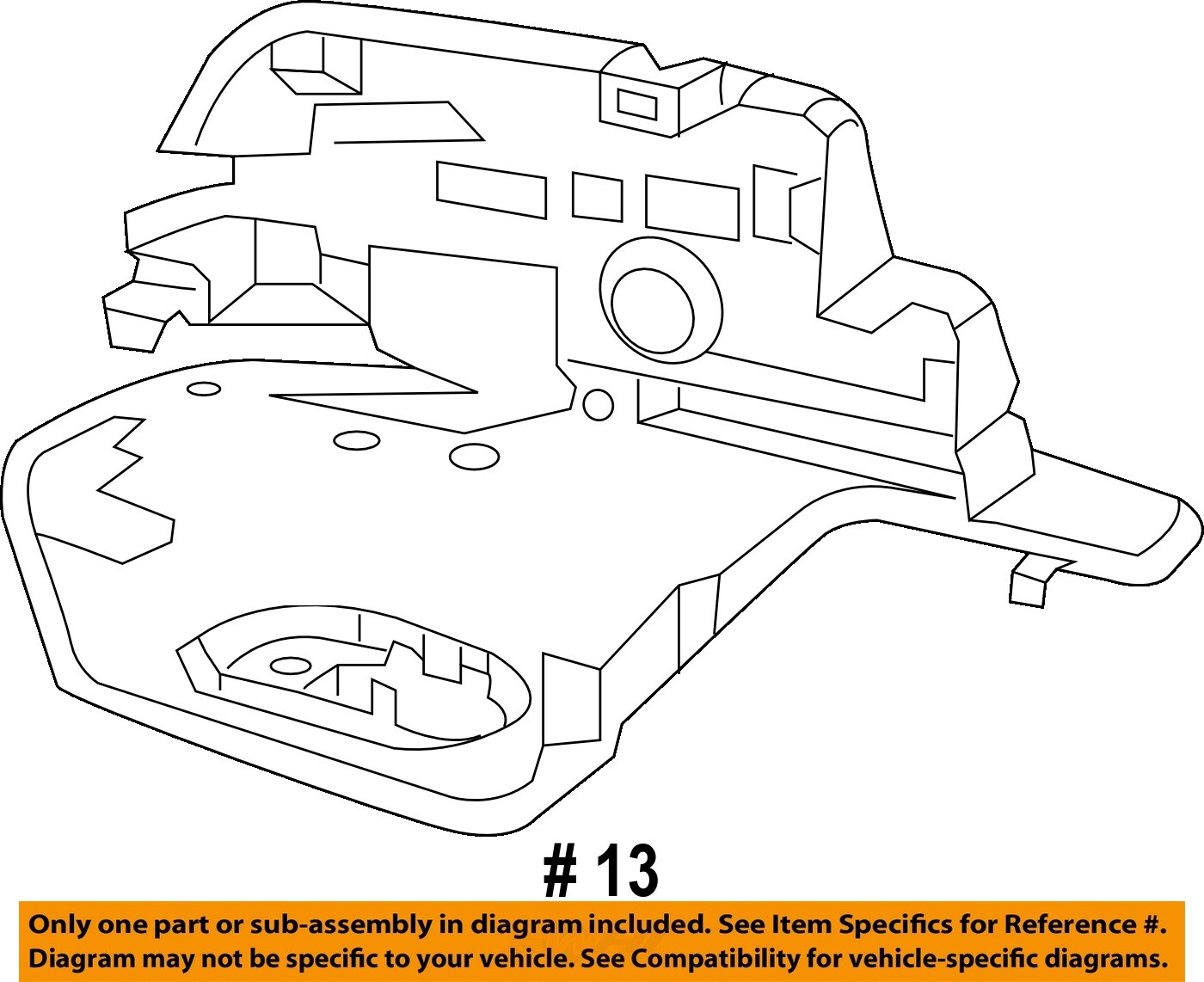 # 13

Only one part or sub-assembly in diagram included. See Item Specifics for Reference #.
Diagram may not be specific to your vehicle. See Compatibility for vehicle-specific diagrams.