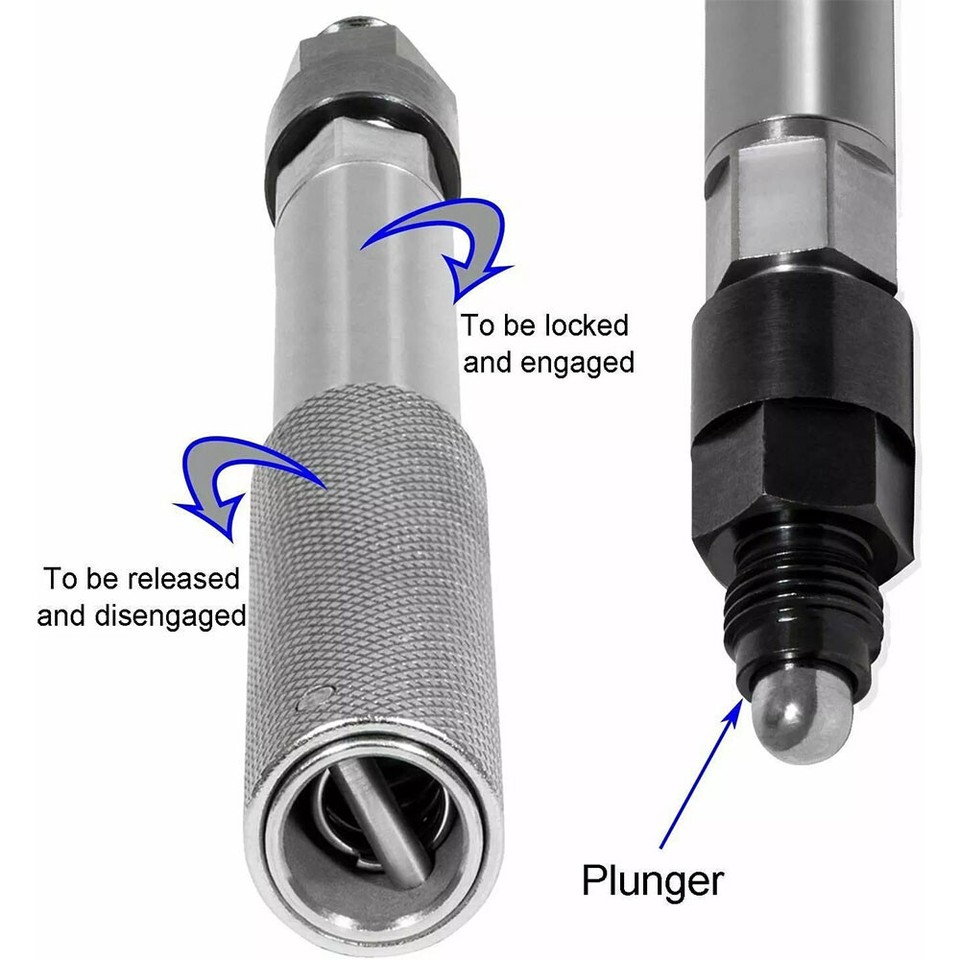 To be locked and engaged

To be released and disengaged

Plunger