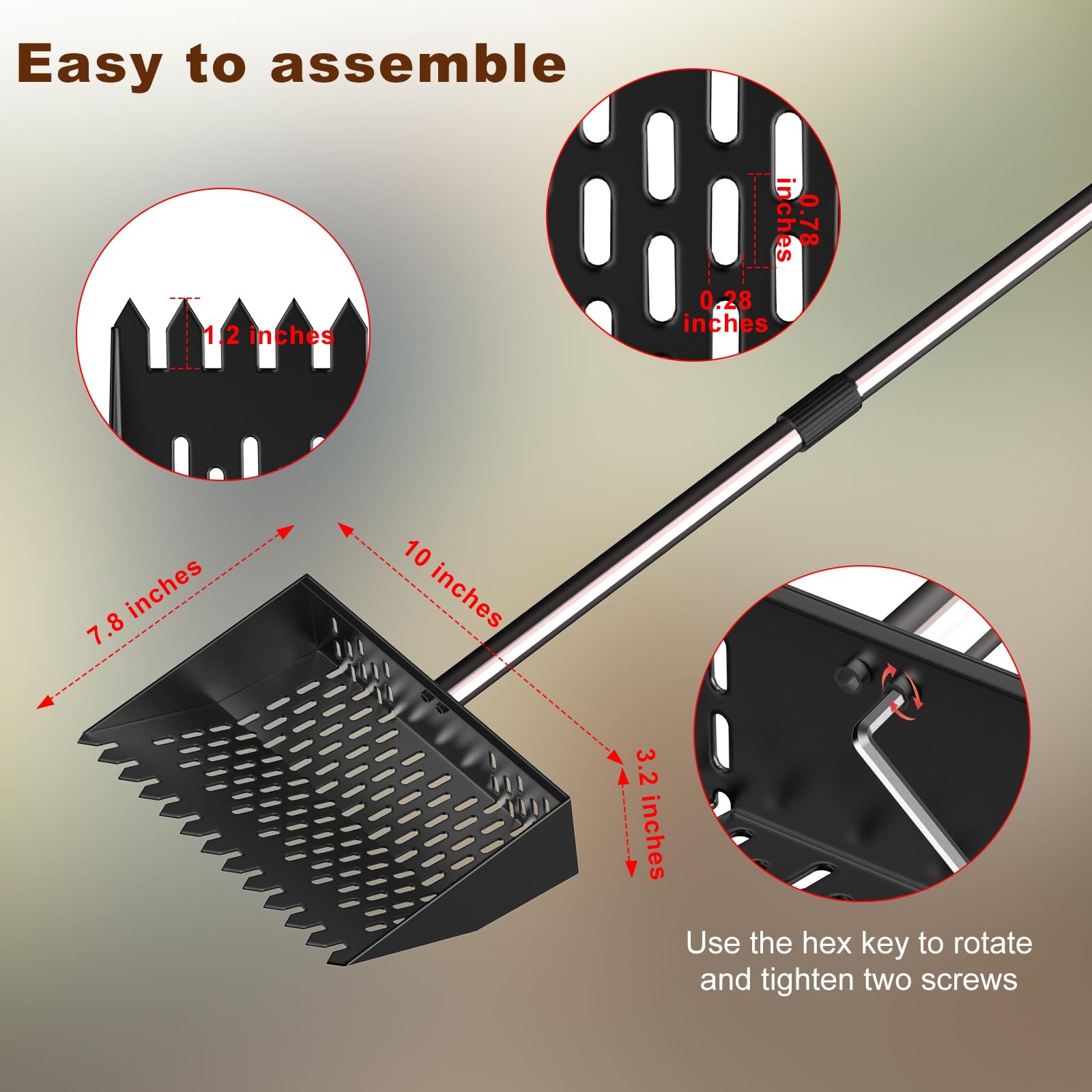 Easy to assemble

1.2 inches

0.78 inches

0.28 inches

7.8 inches

10 inches

3.2 inches

Use the hex key to rotate and tighten two screws