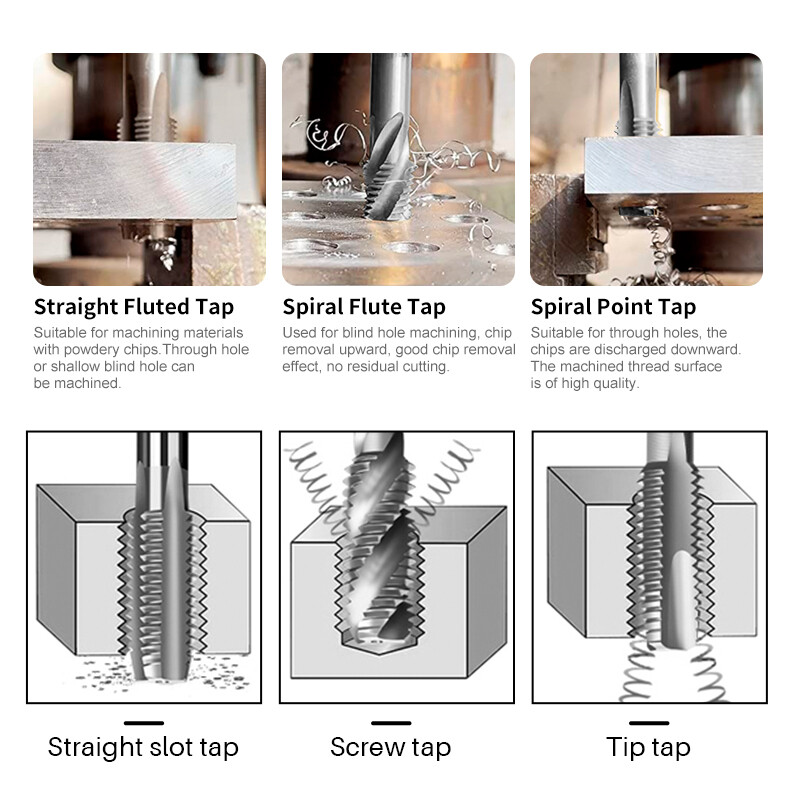 Straight Fluted Tap

Suitable for machining materials with powdery chips.Through hole or shallow blind hole can be machined.

Spiral Flute Tap

Used for blind hole machining, chip removal upward, good chip removal effect, no residual cutting.

Spiral Point Tap

Suitable for through holes, the chips are discharged downward. The machined thread surface is of high quality.

Straight slot tap

Screw tap

Tip tap