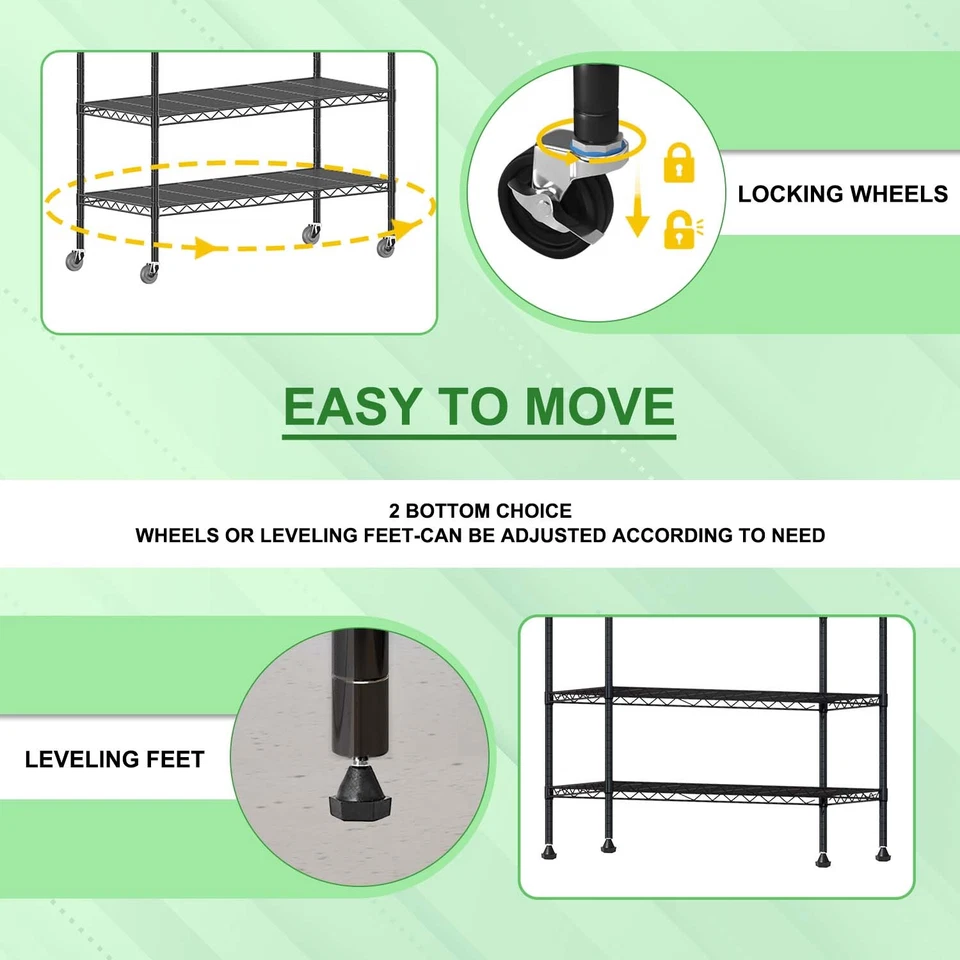 LOCKING WHEELS

EASY TO MOVE

2 BOTTOM CHOICE
WHEELS OR LEVELING FEET-CAN BE ADJUSTED ACCORDING TO NEED

LEVELING FEET