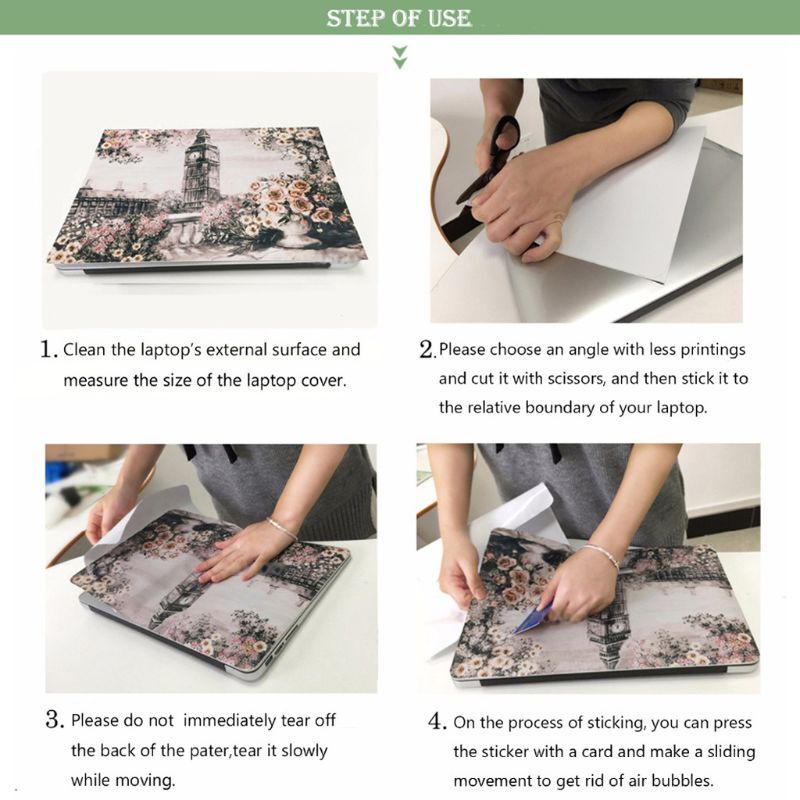 STEP OF USE

1. Clean the laptop's external surface and measure the size of the laptop cover.

2. Please choose an angle with less printings and cut it with scissors, and then stick it to the relative boundary of your laptop.

3. Please do not immediately tear off the back of the pater,tear it slowly while moving.

4. On the process of sticking, you can press the sticker with a card and make a sliding movement to get rid of air bubbles.