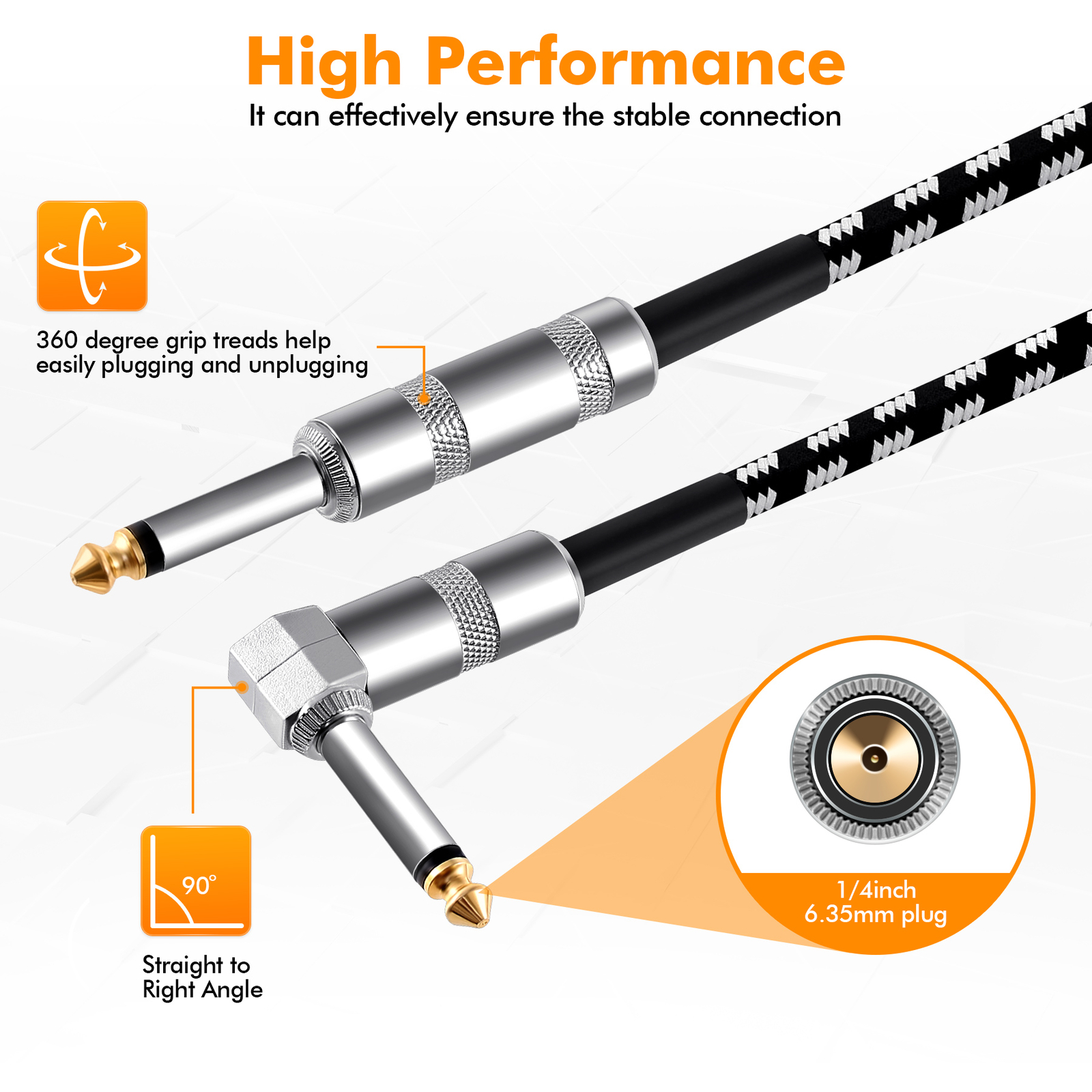 High Performance

It can effectively ensure the stable connection

360 degree grip treads help easily plugging and unplugging

90°

Straight to Right Angle

1/4inch
6.35mm plug