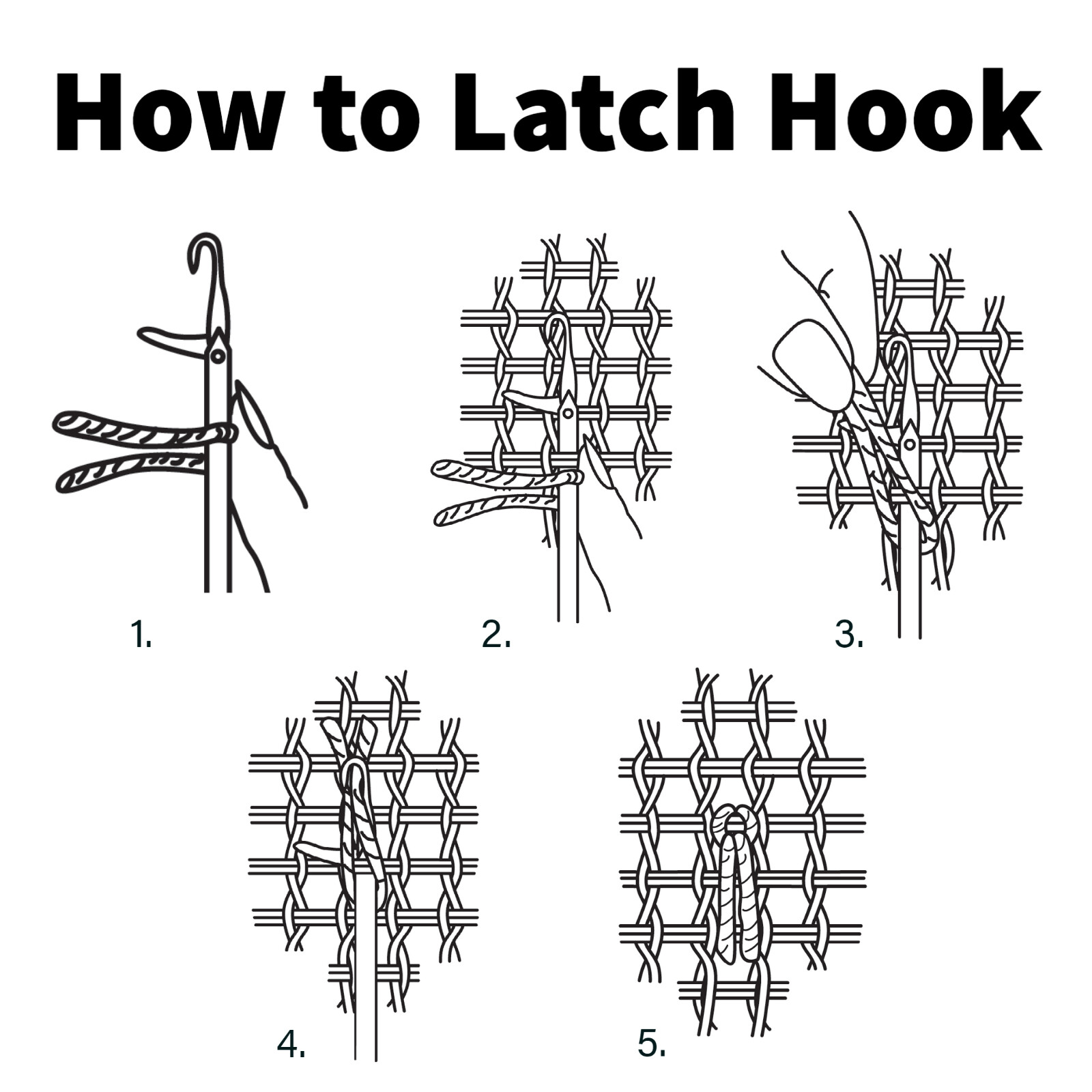 How to Latch Hook

1.

2.

3.

4.

5.