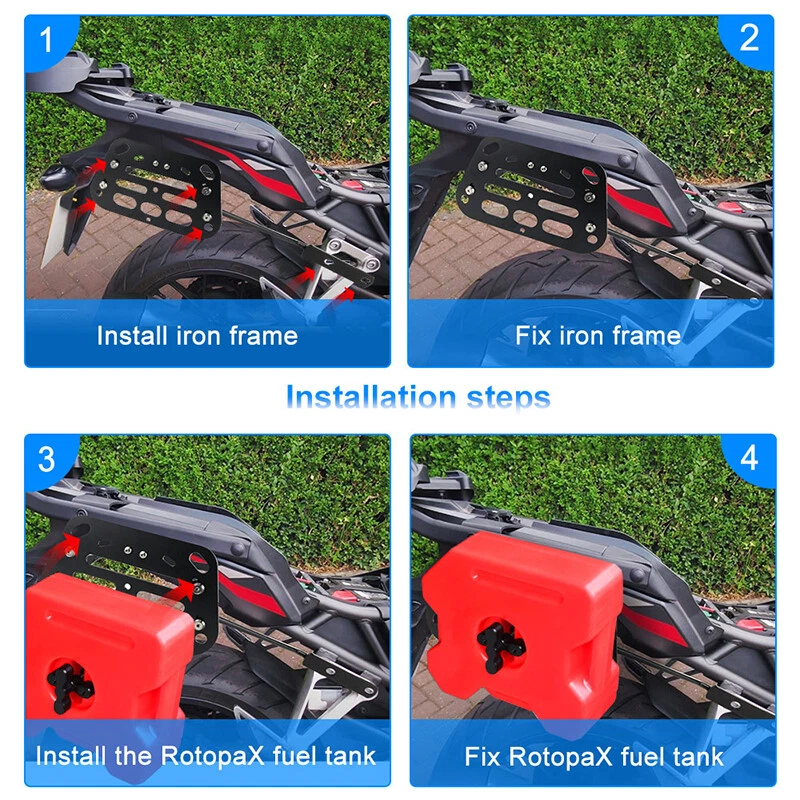 1

Install iron frame

2

Fix iron frame

Installation steps

3

Install the RotopaX fuel tank

4

Fix RotopaX fuel tank