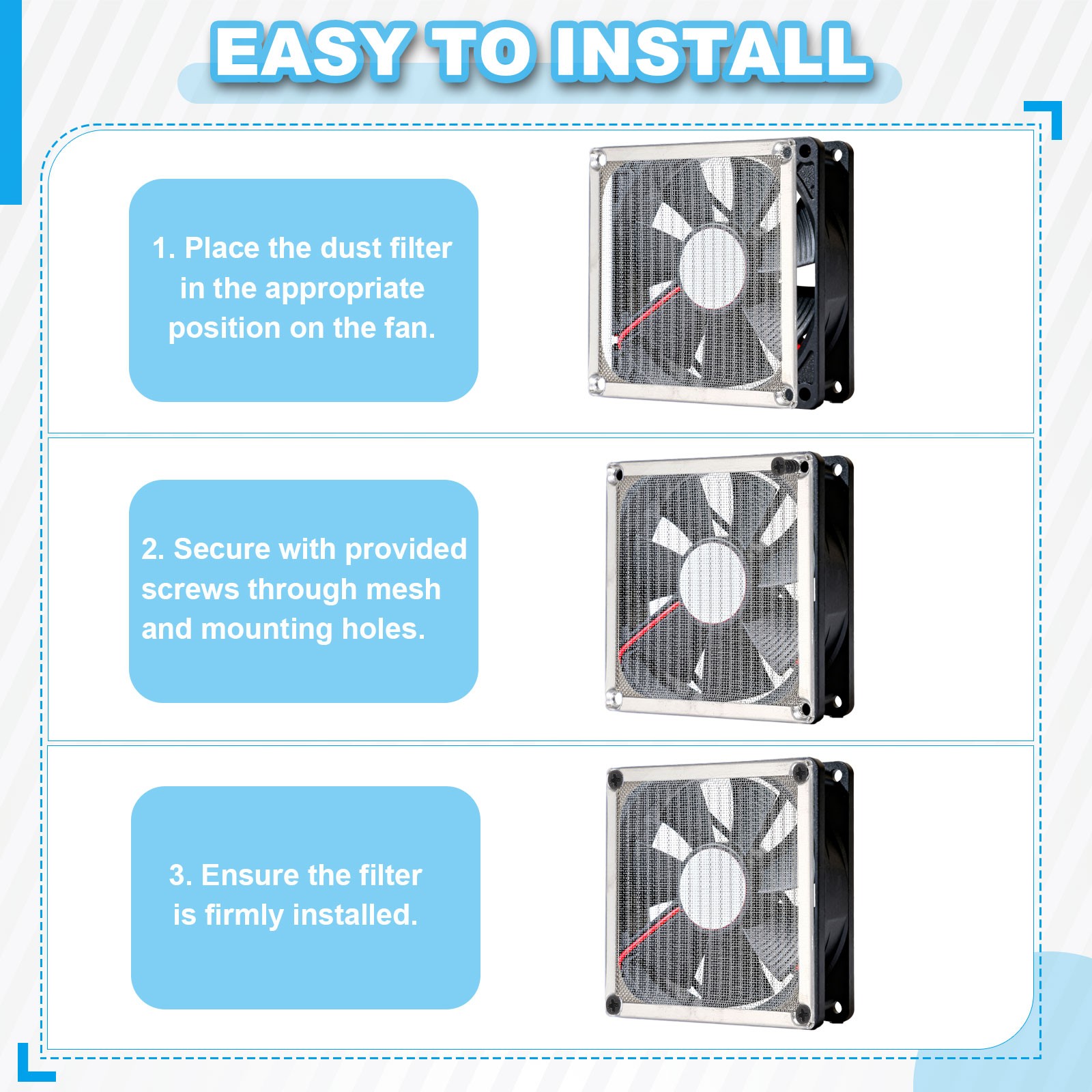 EASY TO INSTALL

1. Place the dust filter in the appropriate position on the fan.

2. Secure with provided screws through mesh and mounting holes.

3. Ensure the filter is firmly installed.