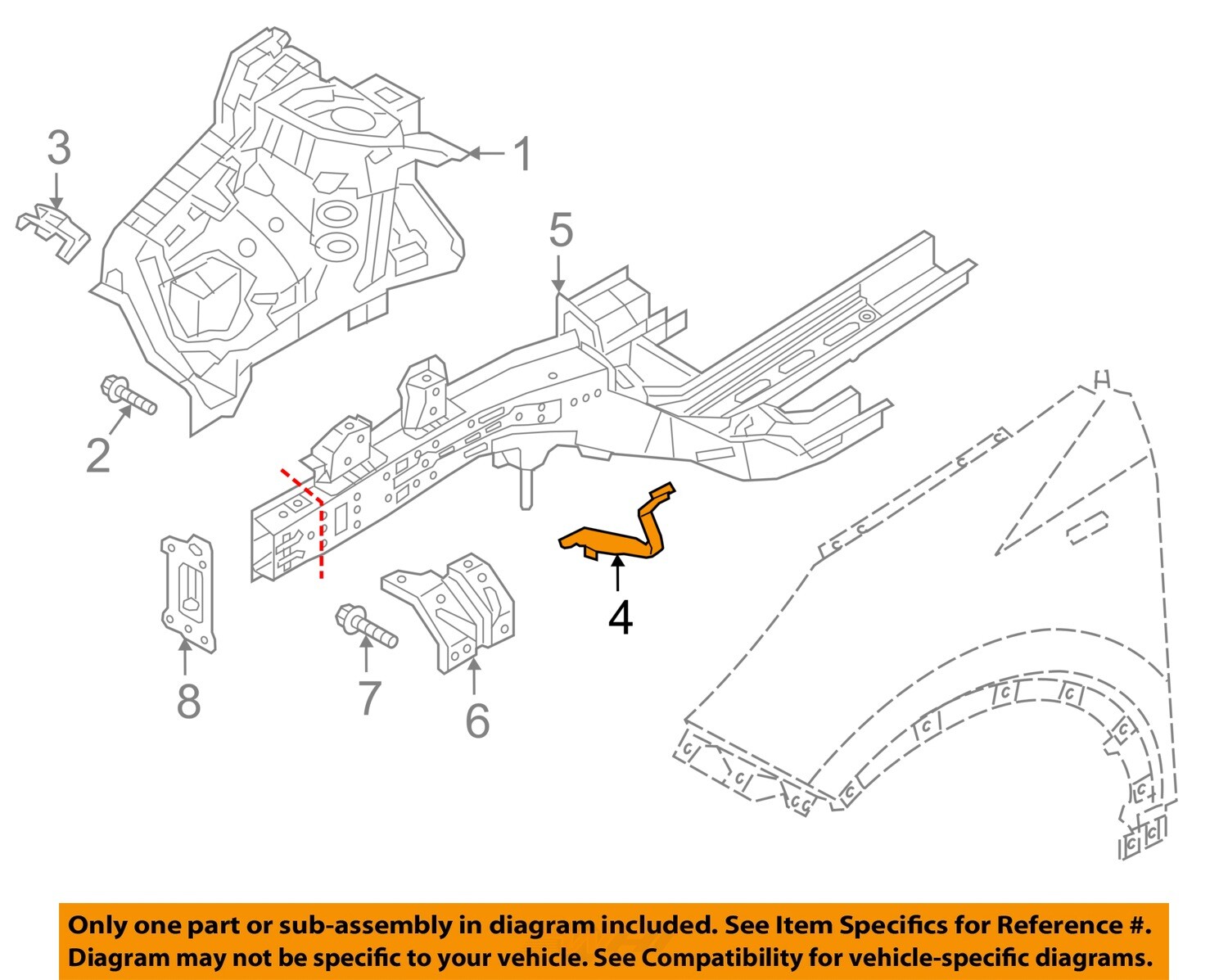 3

1

5

2

4

8

7

6

Only one part or sub-assembly in diagram included. See Item Specifics for Reference #.
Diagram may not be specific to your vehicle. See Compatibility for vehicle-specific diagrams.