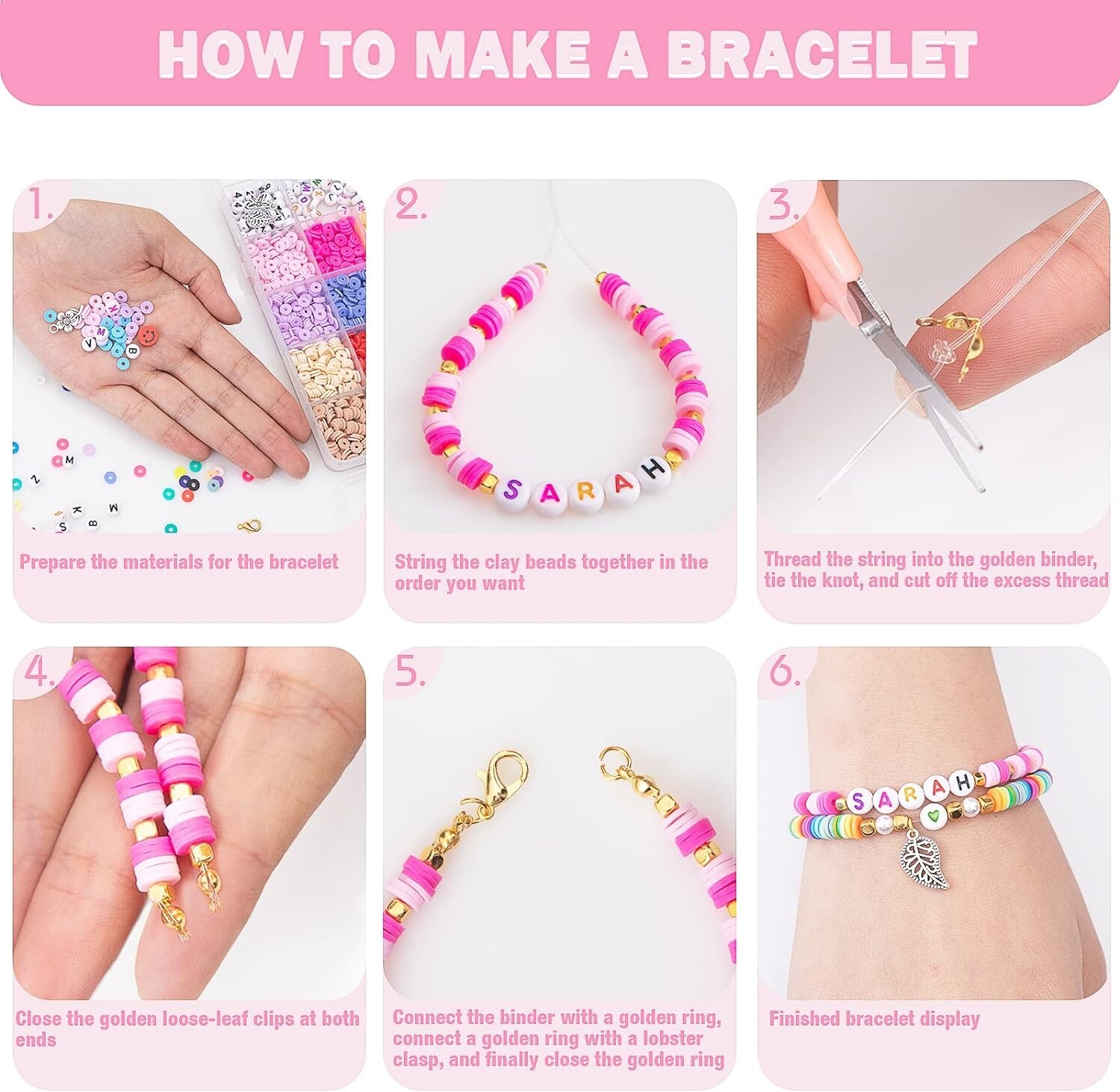 HOW TO MAKE A BRACELET

1.

Prepare the materials for the bracelet

2.

SARAH

String the clay beads together in the order you want

3.

Thread the string into the golden binder, tie the knot, and cut off the excess thread

4.

Close the golden loose-leaf clips at both ends

5.

Connect the binder with a golden ring, connect a golden ring with a lobster clasp, and finally close the golden ring

6.

SARAH

Finished bracelet display