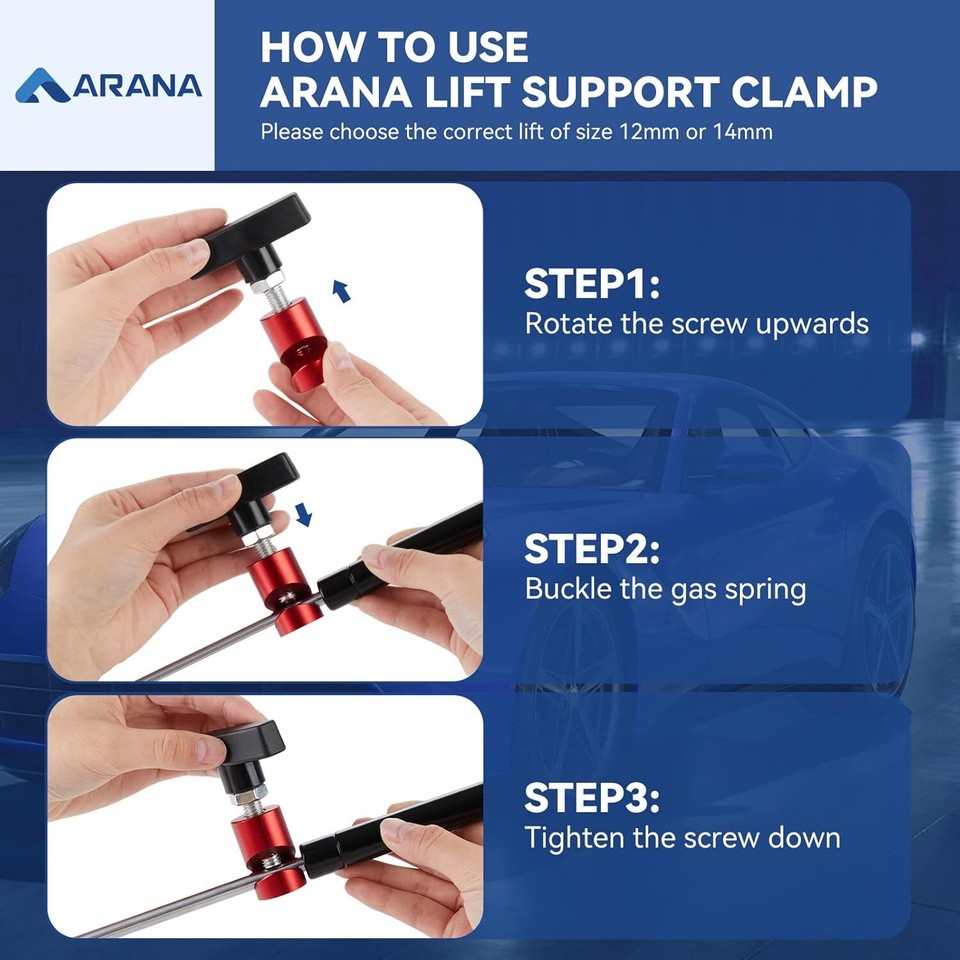 ARANA

HOW TO USE
ARANA LIFT SUPPORT CLAMP
Please choose the correct lift of size 12mm or 14mm

STEP1:
Rotate the screw upwards

STEP2:
Buckle the gas spring

STEP3:
Tighten the screw down