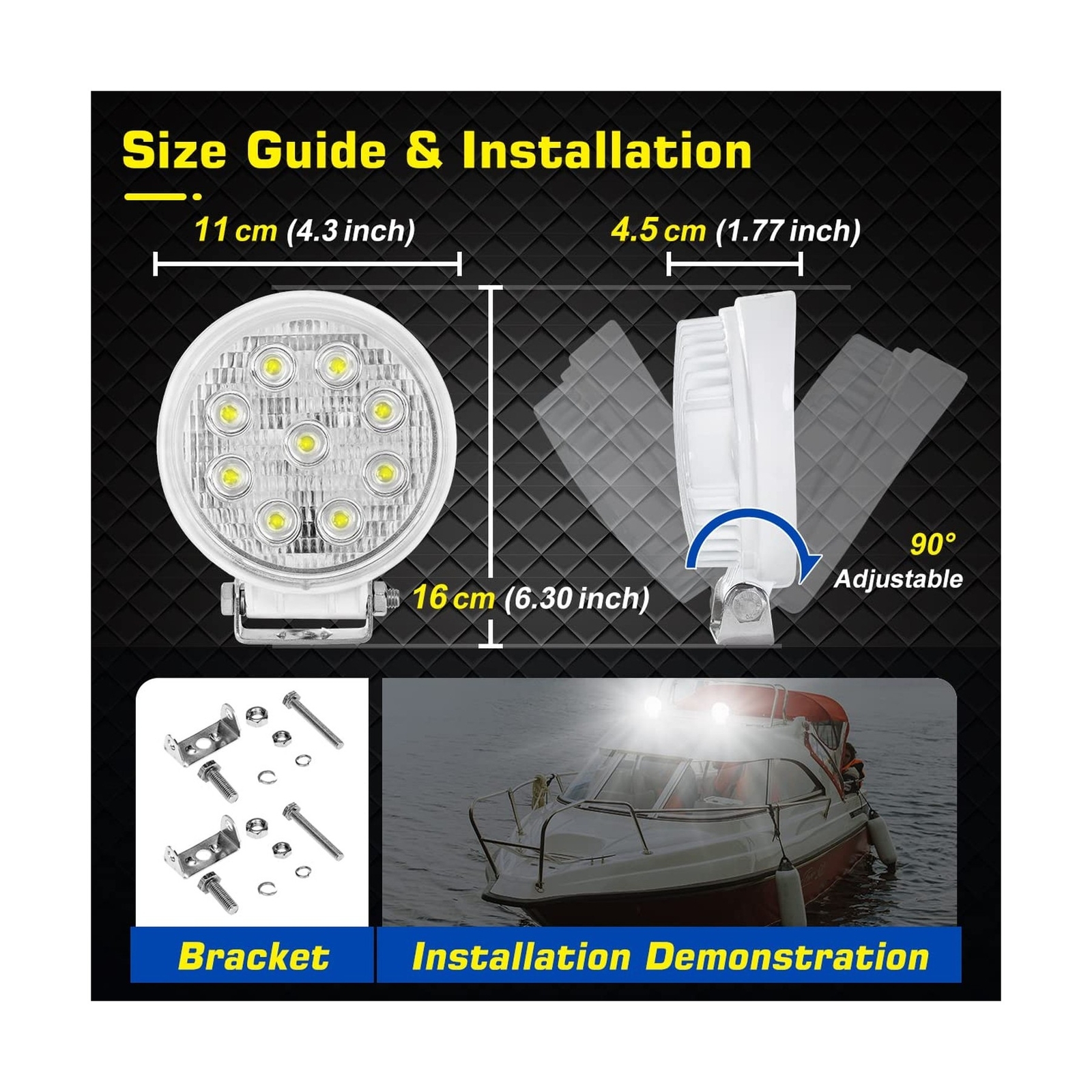 Size Guide & Installation

11 cm (4.3 inch)

4.5 cm (1.77 inch)

16 cm (6.30 inch)

90°
Adjustable

Bracket

Installation Demonstration