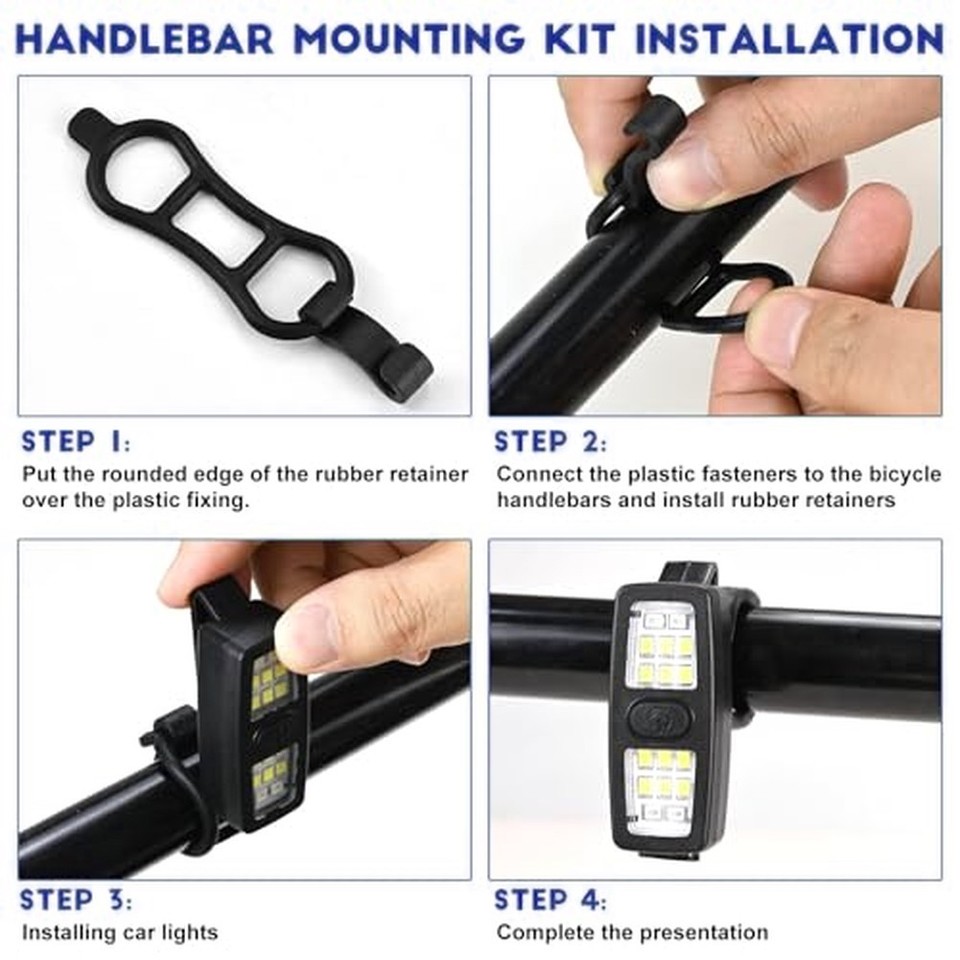 HANDLEBAR MOUNTING KIT INSTALLATION

STEP 1:
Put the rounded edge of the rubber retainer over the plastic fixing.

STEP 2:
Connect the plastic fasteners to the bicycle handlebars and install rubber retainers

STEP 3:
Installing car lights

STEP 4:
Complete the presentation