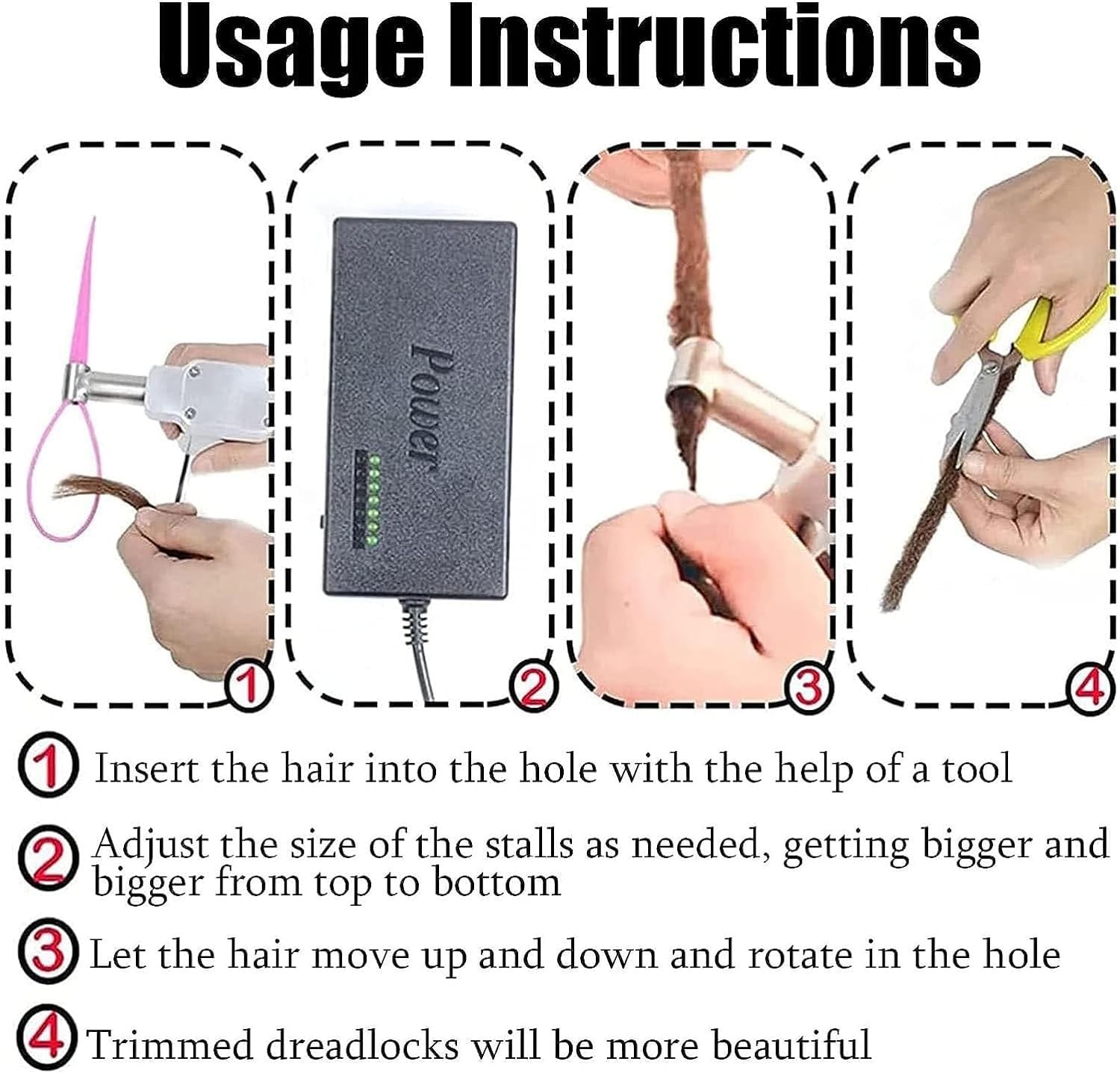 Usage Instructions

Power

1

2

3

4

1 Insert the hair into the hole with the help of a tool

2 Adjust the size of the stalls as needed, getting bigger and bigger from top to bottom

3 Let the hair move up and down and rotate in the hole

4 Trimmed dreadlocks will be more beautiful