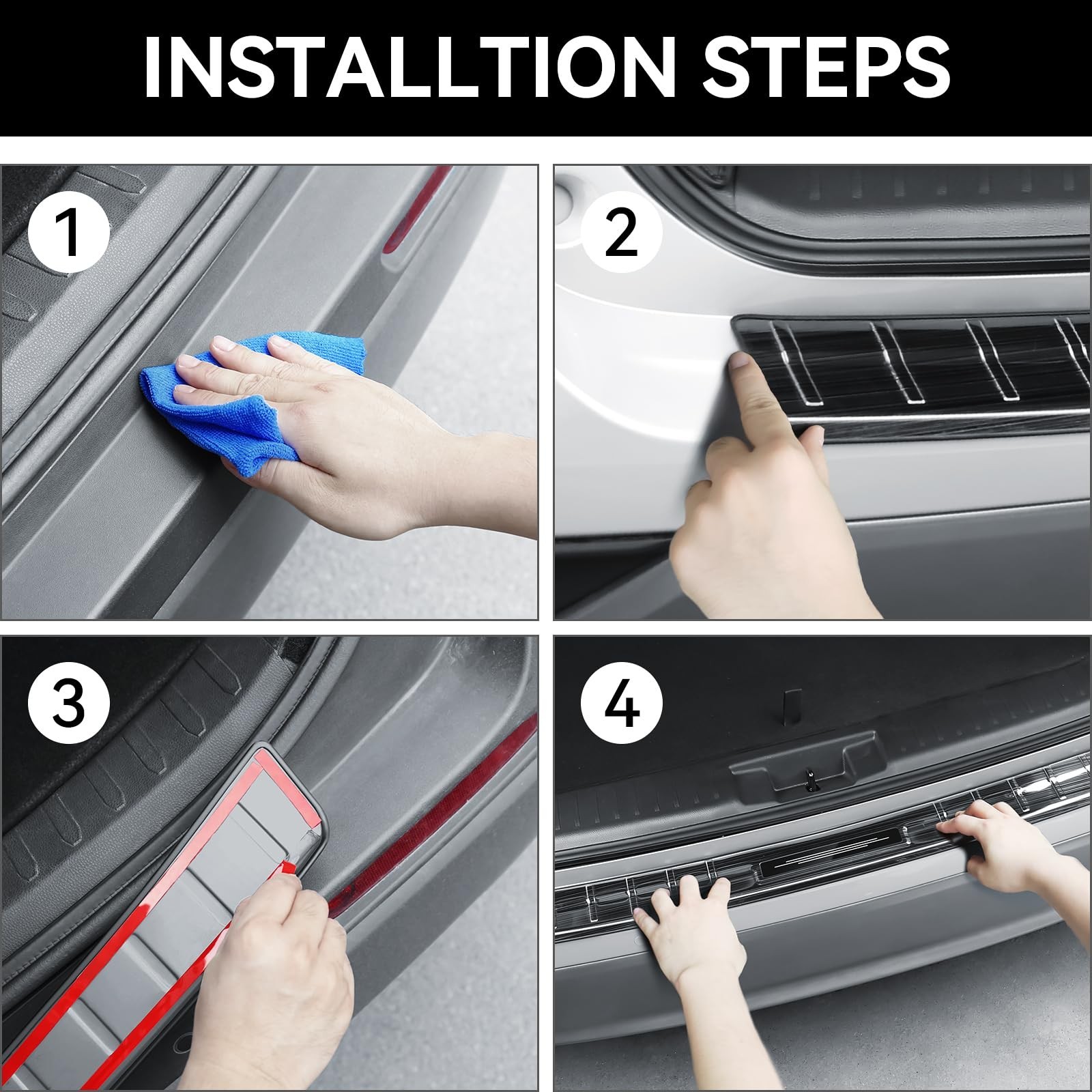 INSTALLTION STEPS

1

2

3

4