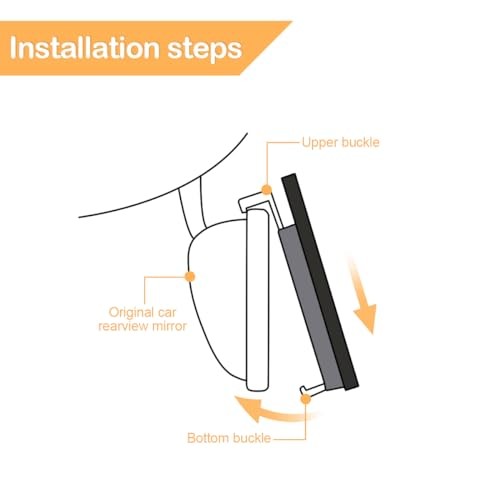 Installation steps

Upper buckle

Original car rearview mirror

Bottom buckle