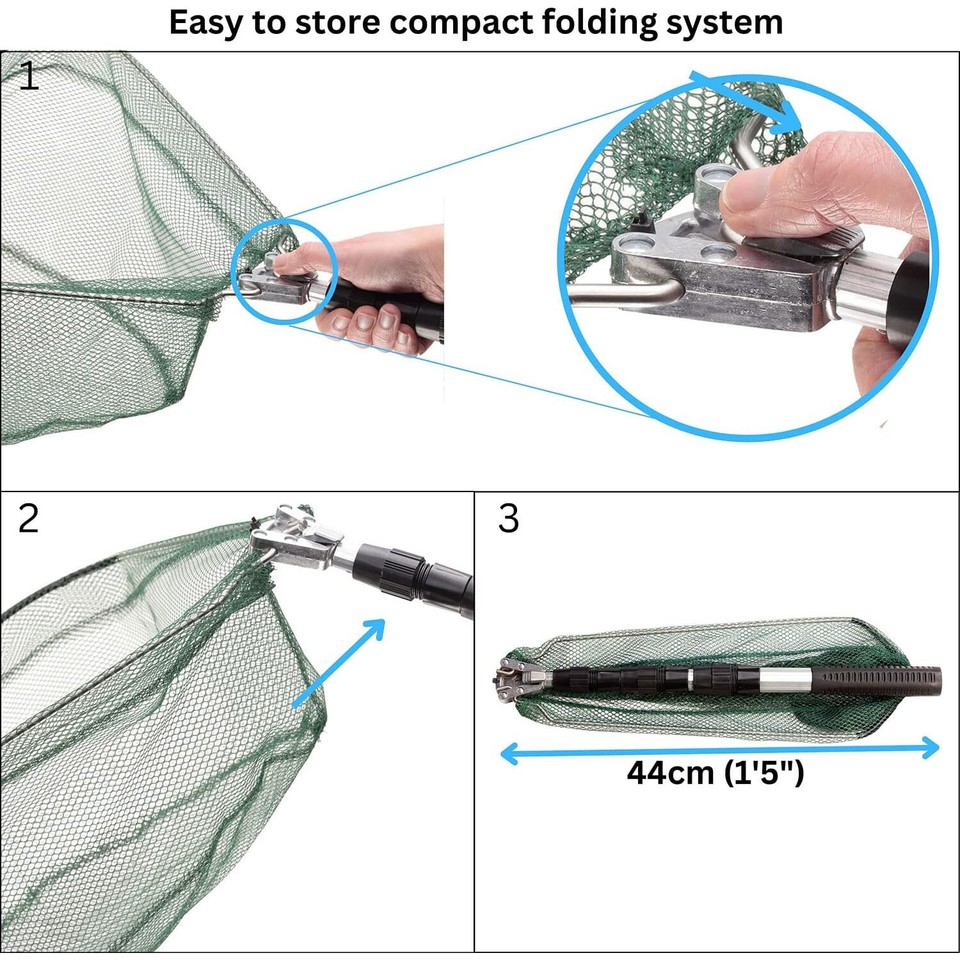 Easy to store compact folding system

1

2

3

44cm (1'5")