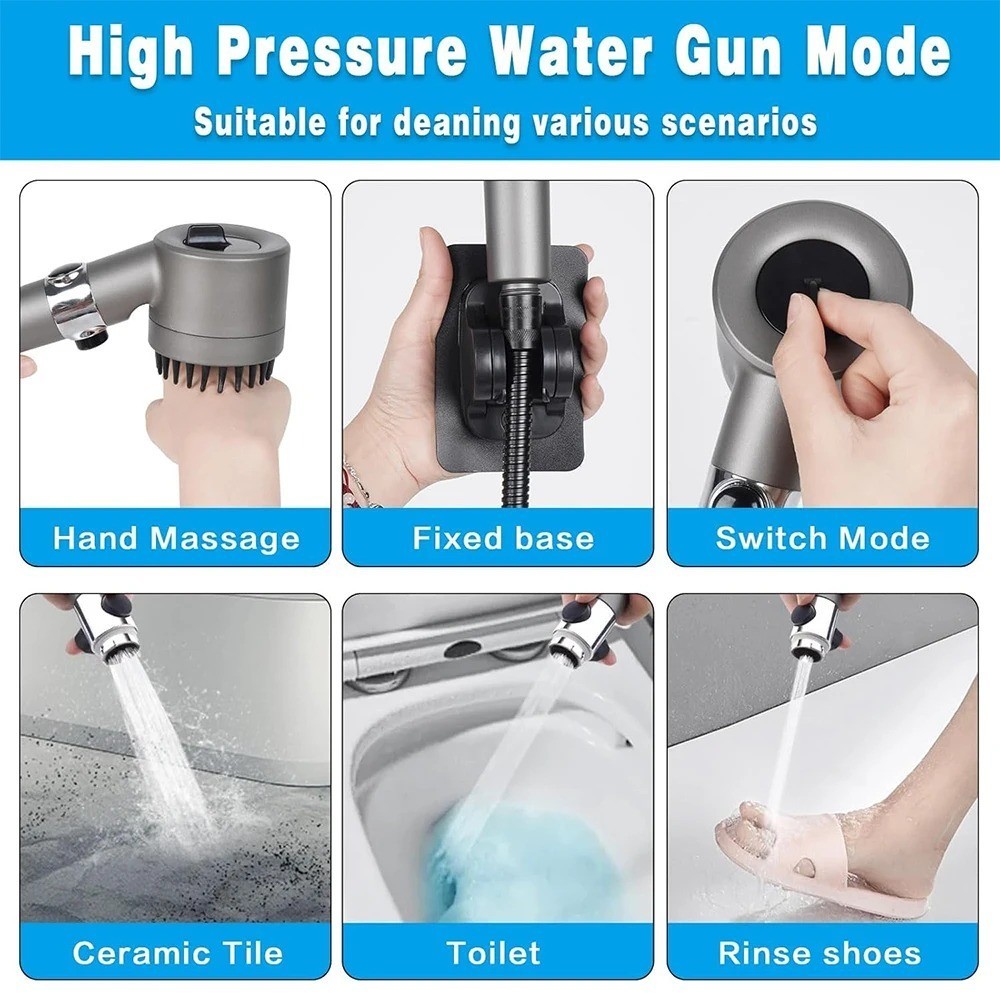 High Pressure Water Gun Mode

Suitable for deaning various scenarios

Hand Massage

Fixed base

Switch Mode

Ceramic Tile

Toilet

Rinse shoes