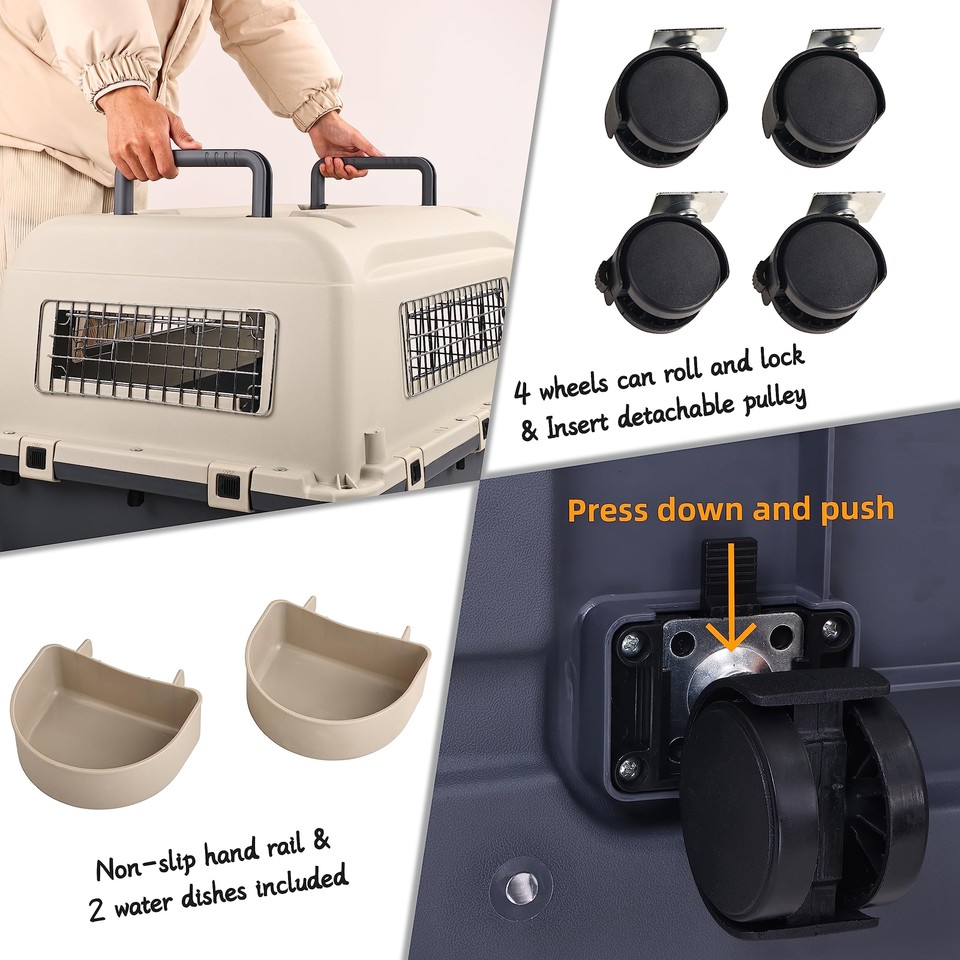 4 wheels can roll and lock
& Insert detachable pulley

Press down and push

Non-slip hand rail &
2 water dishes included