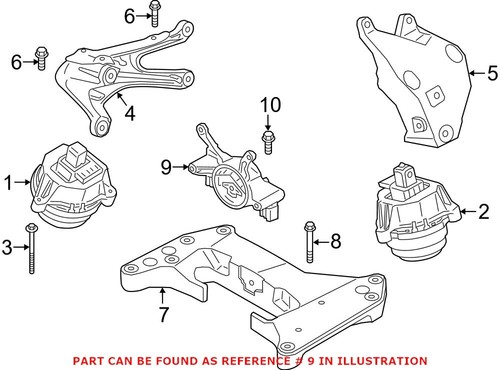 6
6
4
5
10
9
1
2
3
8
7
PART CAN BE FOUND AS REFERENCE # 9 IN ILLUSTRATION