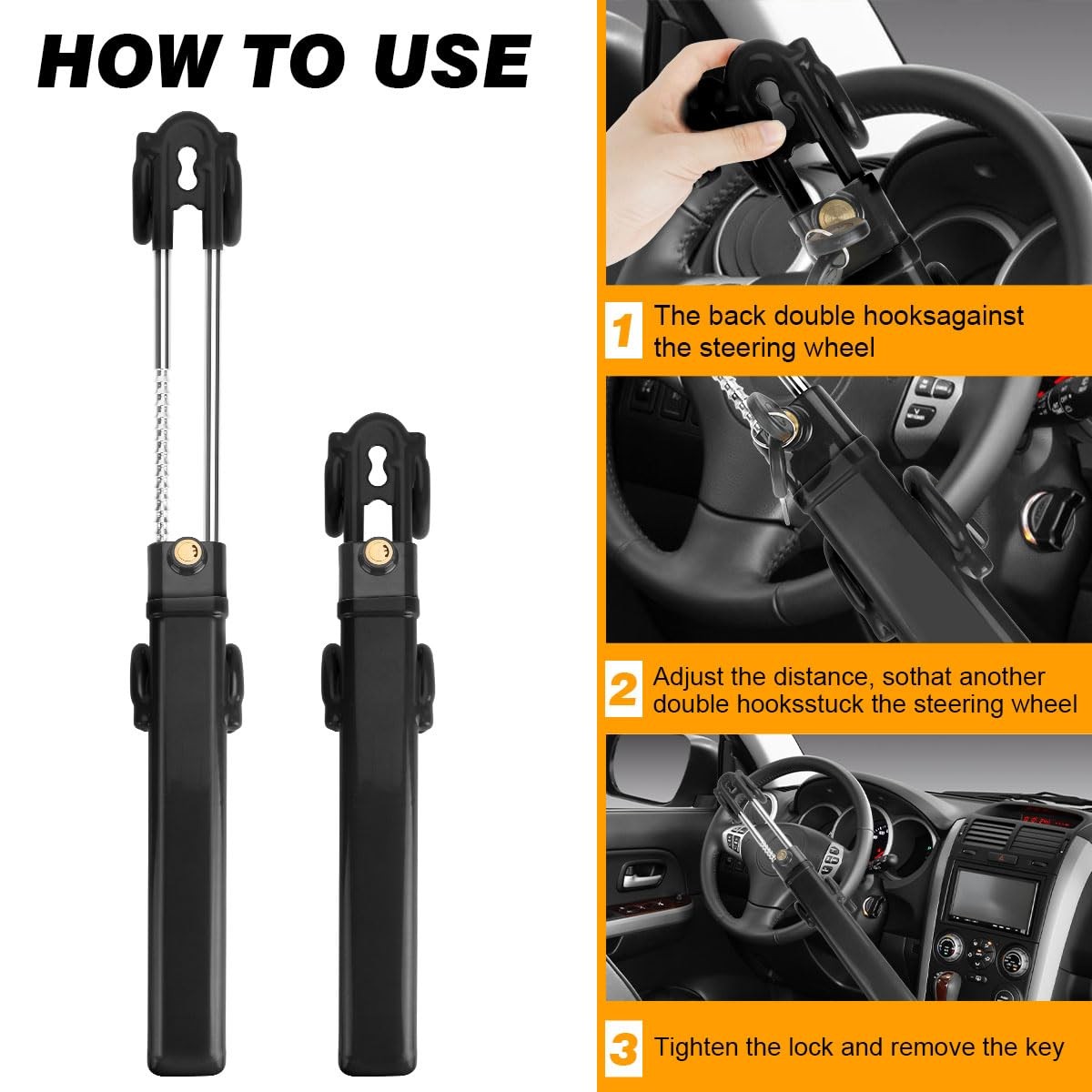 HOW TO USE

1 The back double hooksagainst the steering wheel

2 Adjust the distance, sothat another double hooksstuck the steering wheel

3 Tighten the lock and remove the key