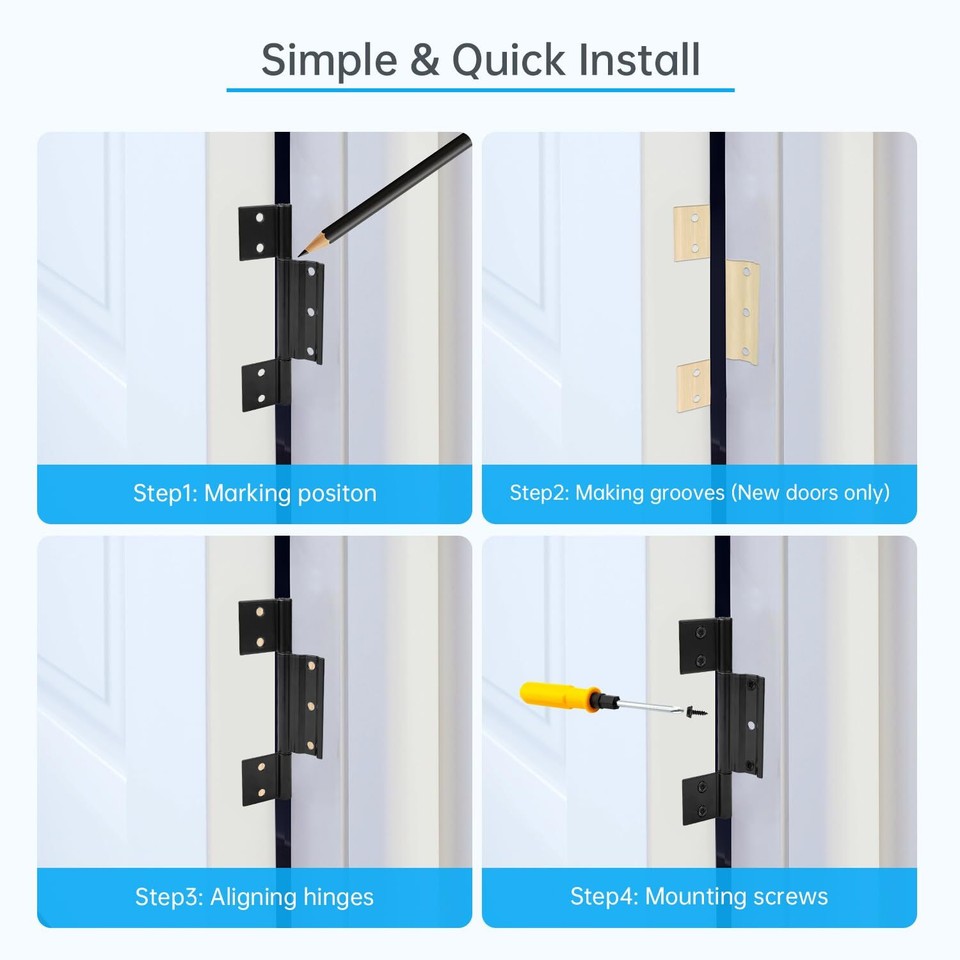 Simple & Quick Install

Step1: Marking positon

Step2: Making grooves (New doors only)

Step3: Aligning hinges

Step4: Mounting screws