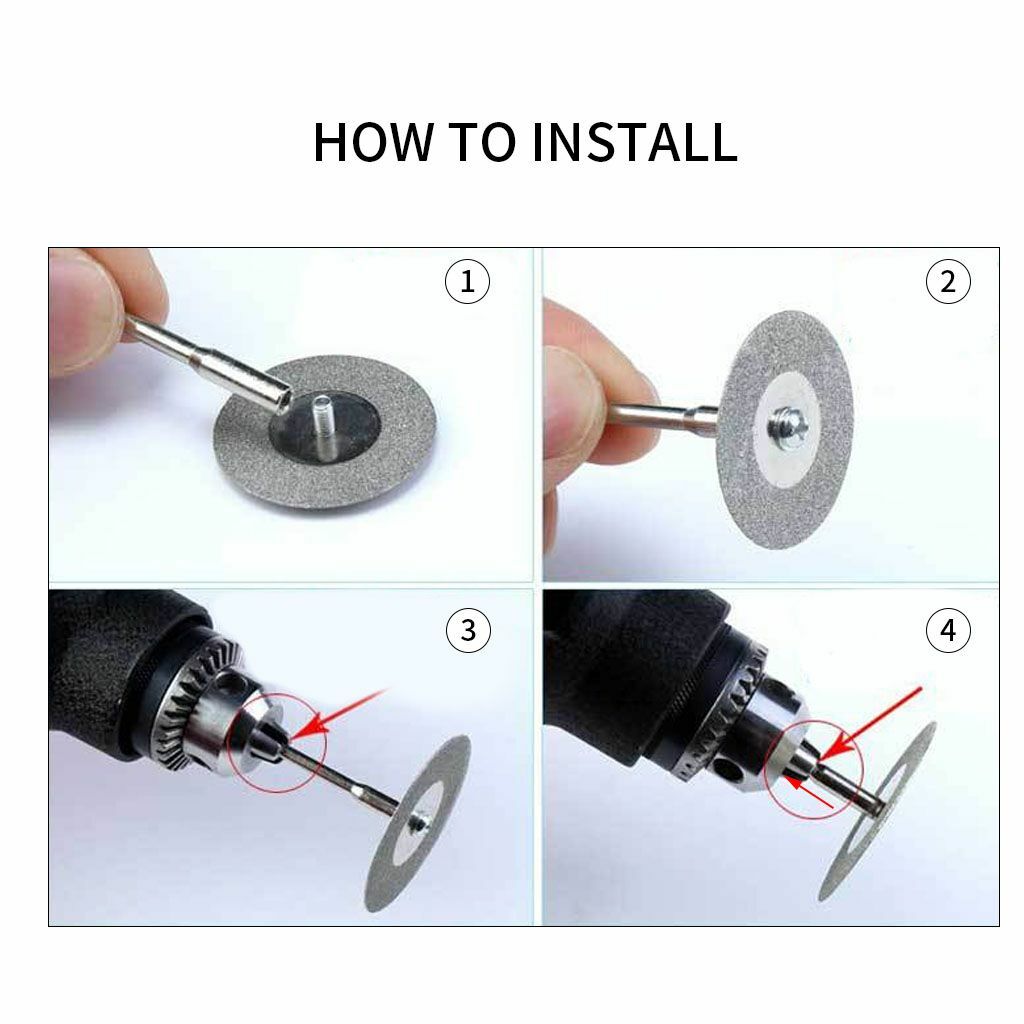 HOW TO INSTALL

①

②

③

④