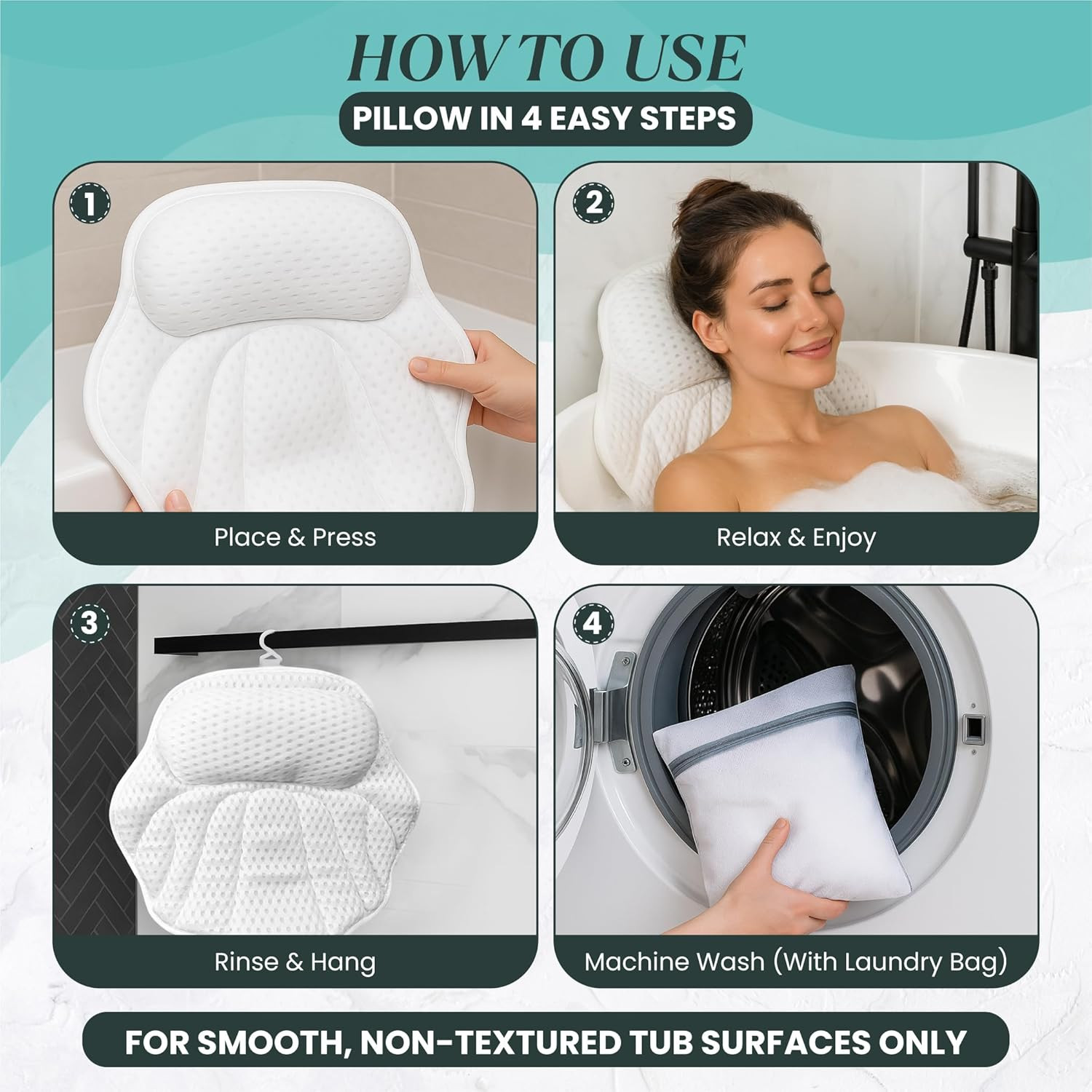 HOW TO USE

PILLOW IN 4 EASY STEPS

1

Place & Press

2

Relax & Enjoy

3

Rinse & Hang

4

Machine Wash (With Laundry Bag)

FOR SMOOTH, NON-TEXTURED TUB SURFACES ONLY