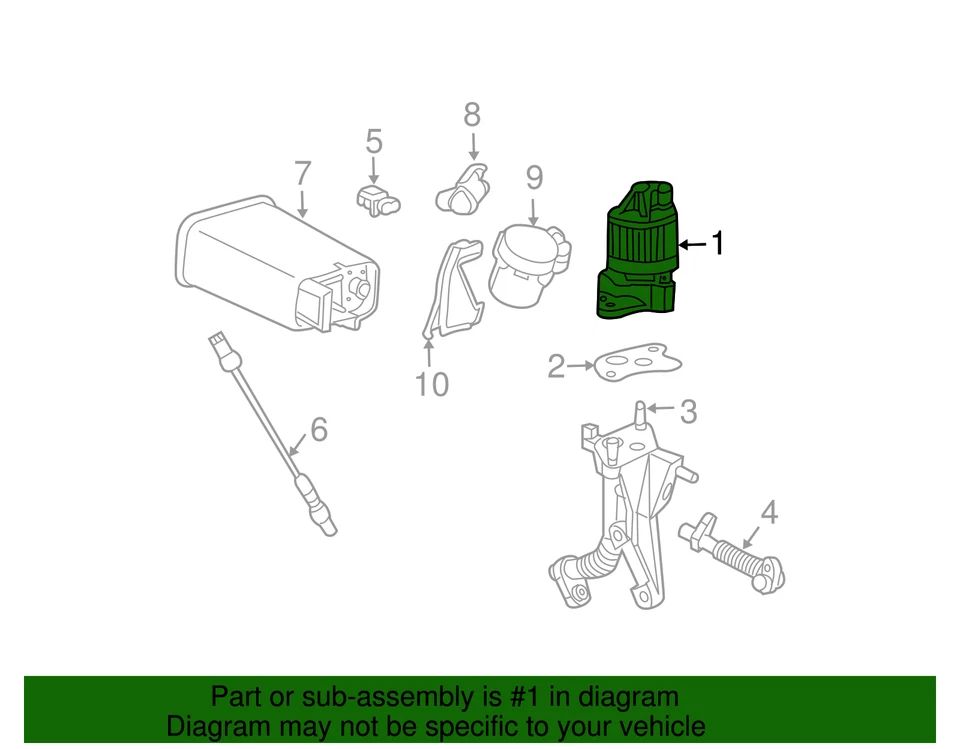 8
5
7
9
1
10
2
3
6
4

Part or sub-assembly is #1 in diagram
Diagram may not be specific to your vehicle