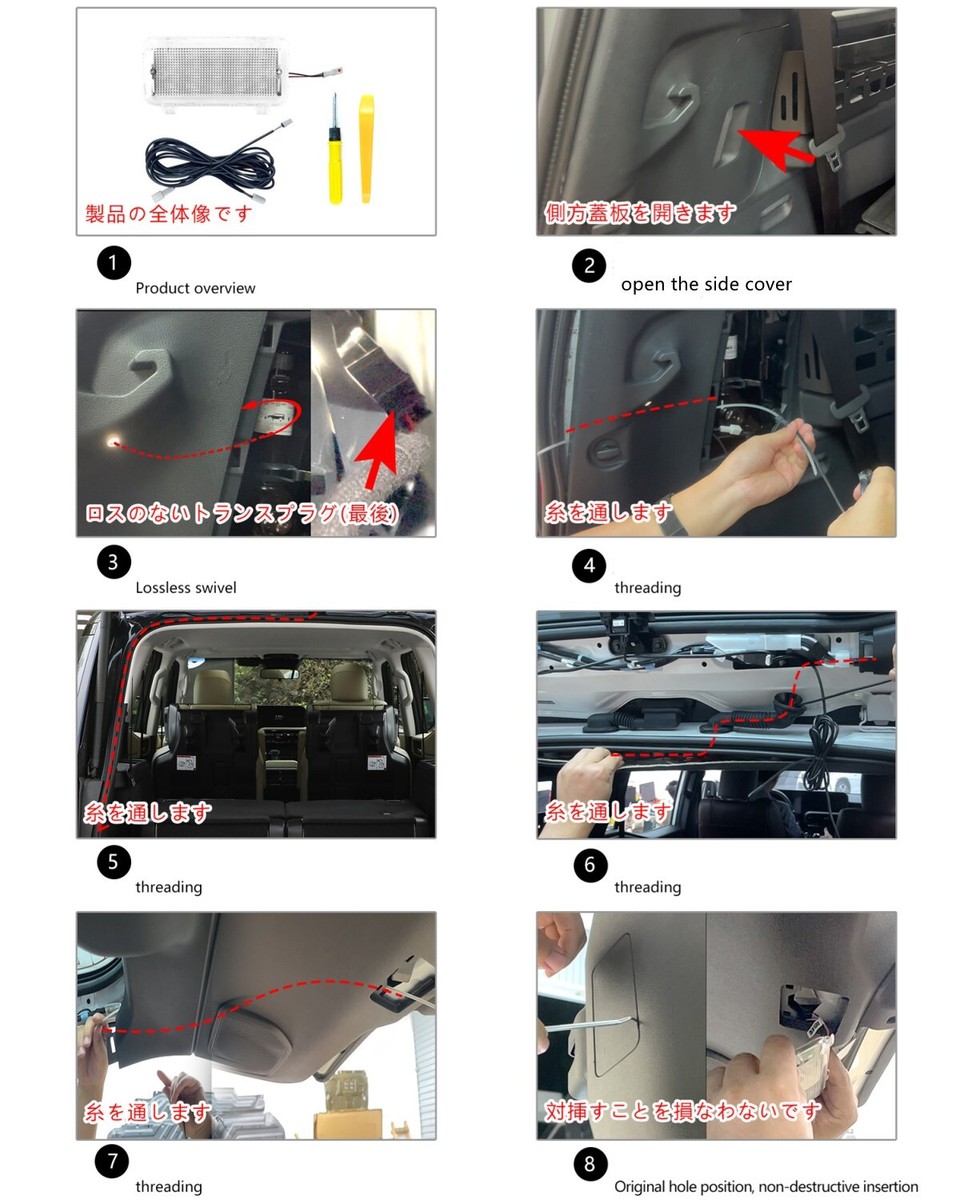 製品の全体像です

1

Product overview

側方蓋板を開きます

2

open the side cover

ロスのないトランスプラグ(最後)

3

Lossless swivel

糸を通します

4

threading

糸を通します

5

threading

糸を通します

6

threading

糸を通します

7

threading

対挿すことを損なわないです

8

Original hole position, non-destructive insertion