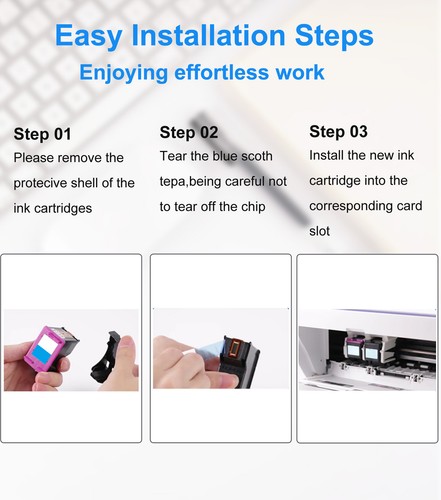 Easy Installation Steps
Enjoying effortless work

Step 01
Please remove the protecive shell of the ink cartridges

Step 02
Tear the blue scoth tepa,being careful not to tear off the chip

Step 03
Install the new ink cartridge into the corresponding card slot