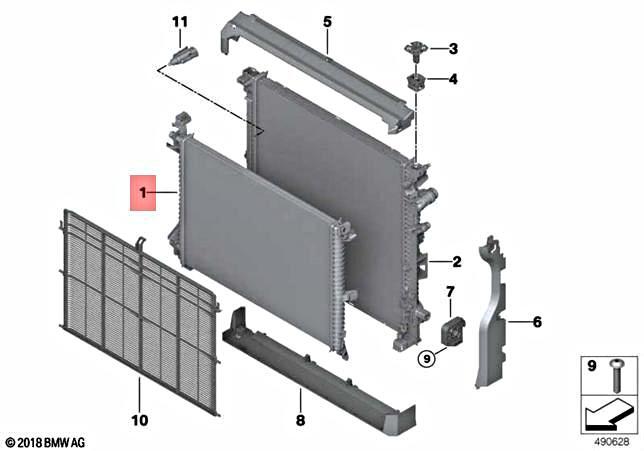 11
5
3
4
1
2
7
6
9
10
8
9
© 2018 BMW AG
490628