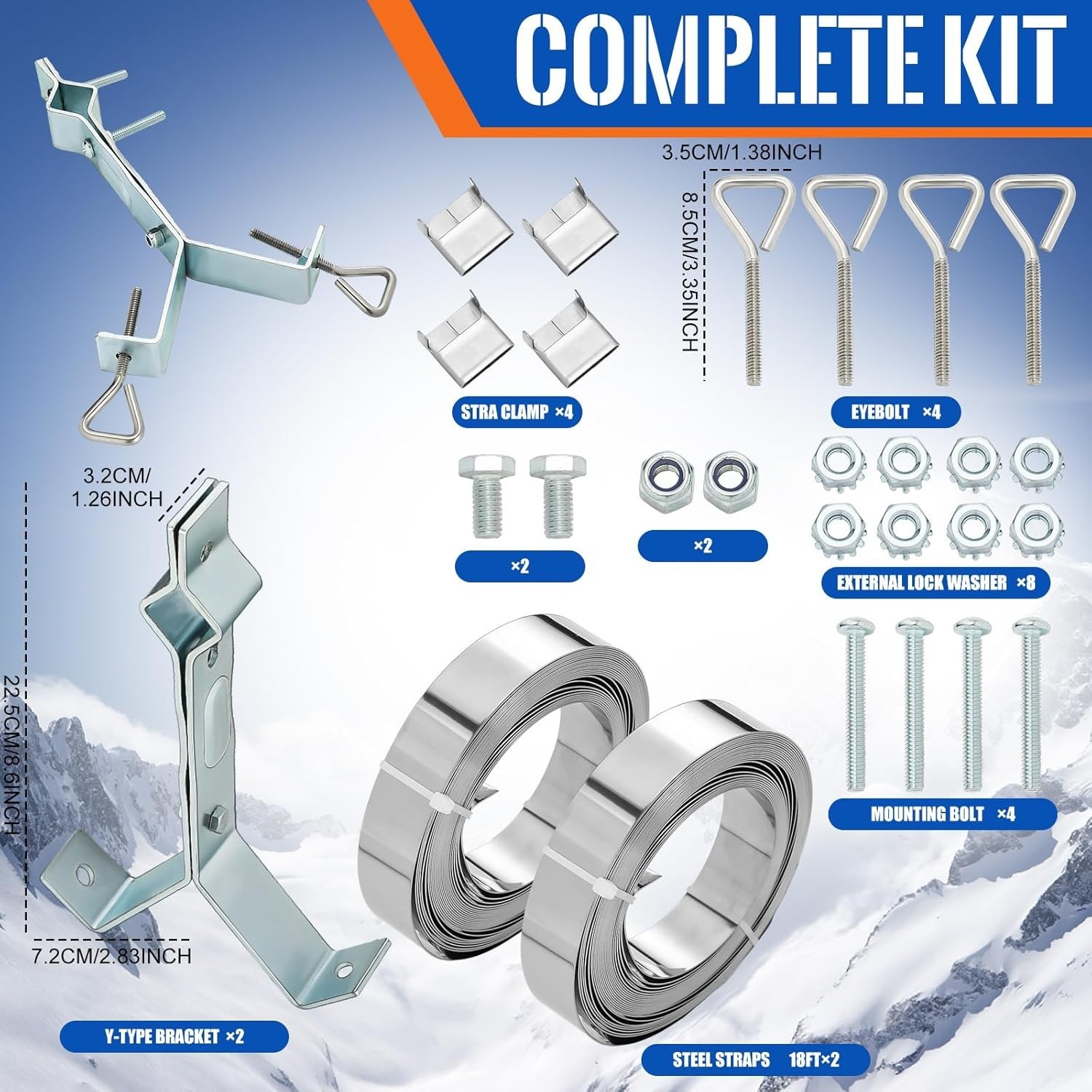 COMPLETE KIT

3.5CM/1.38INCH

8.5CM/3.35INCH

STRA CLAMP ×4

EYEBOLT ×4

3.2CM/ 1.26INCH

×2

×2

EXTERNAL LOCK WASHER ×8

22.5CM/8.6INCH

MOUNTING BOLT ×4

7.2CM/2.83INCH

Y-TYPE BRACKET ×2

STEEL STRAPS 18FT×2