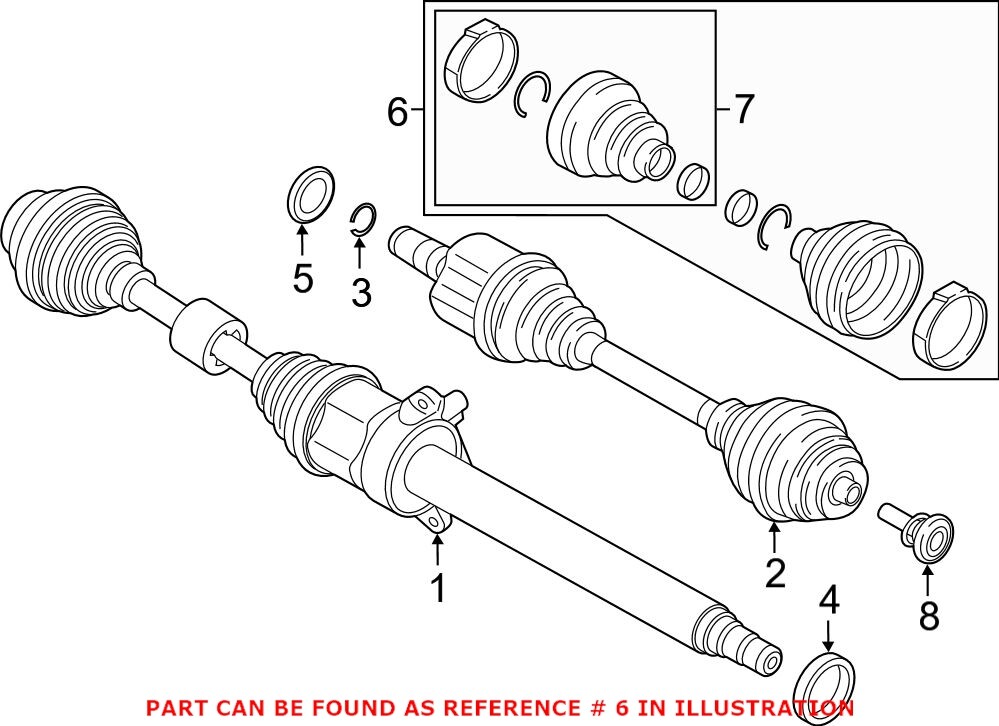 6
7
5
3
1
2
4
8
PART CAN BE FOUND AS REFERENCE # 6 IN ILLUSTRATION