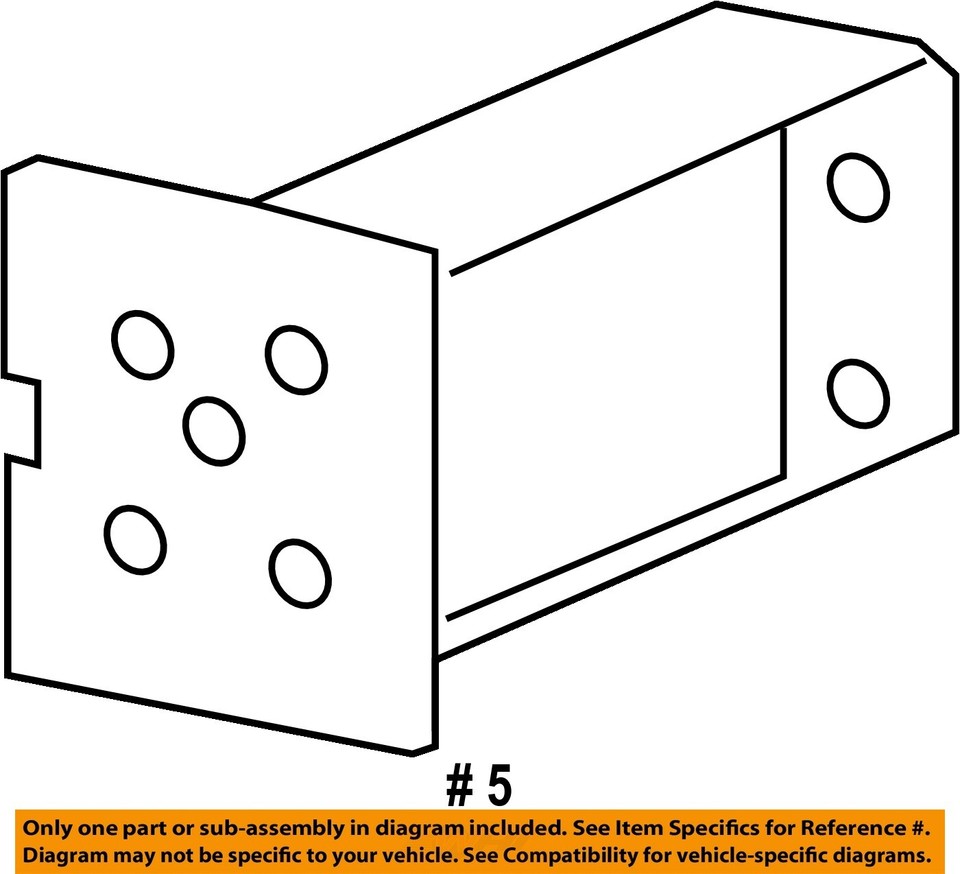 # 5

Only one part or sub-assembly in diagram included. See Item Specifics for Reference #.
Diagram may not be specific to your vehicle. See Compatibility for vehicle-specific diagrams.