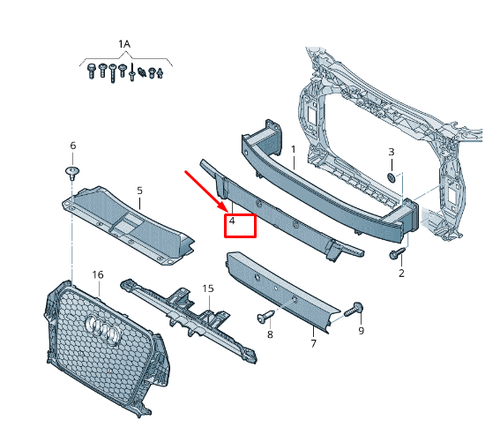 1A
6
5
1
3
4
2
16
15
8
7
9