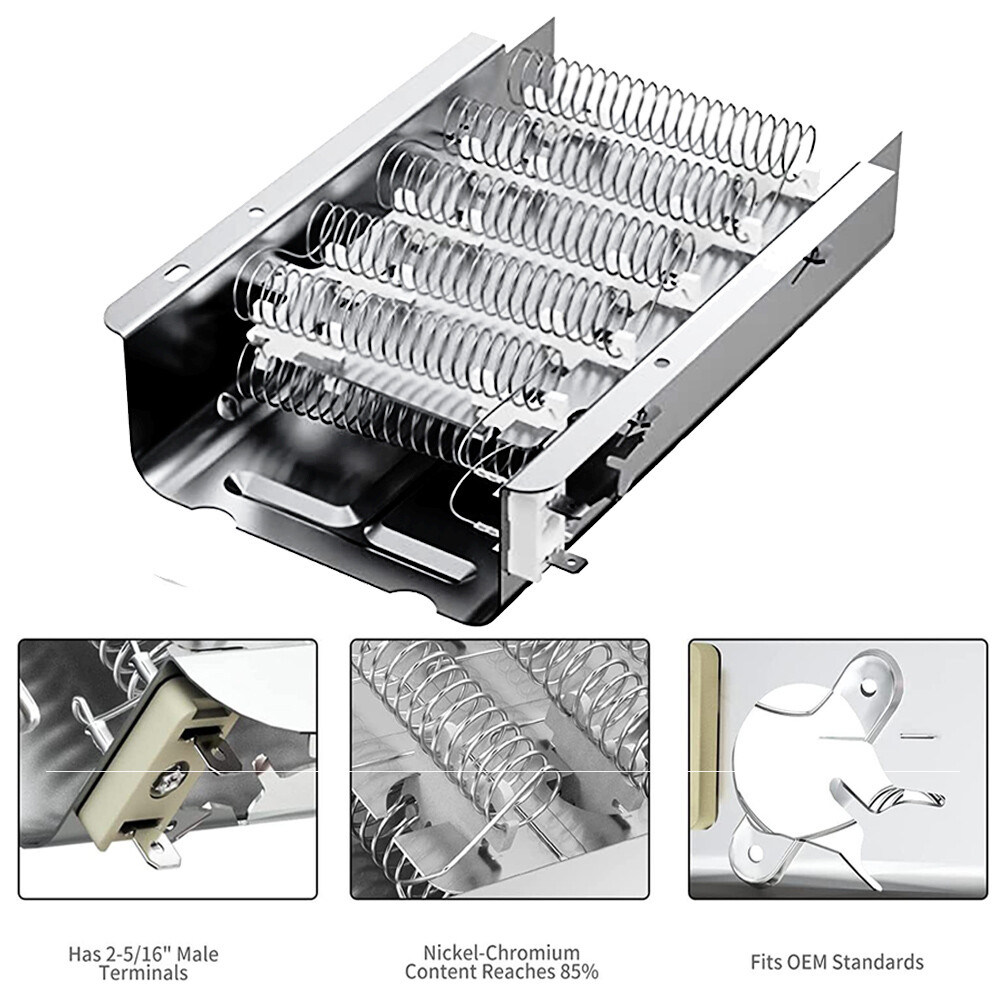 Has 2-5/16" Male Terminals

Nickel-Chromium Content Reaches 85%

Fits OEM Standards