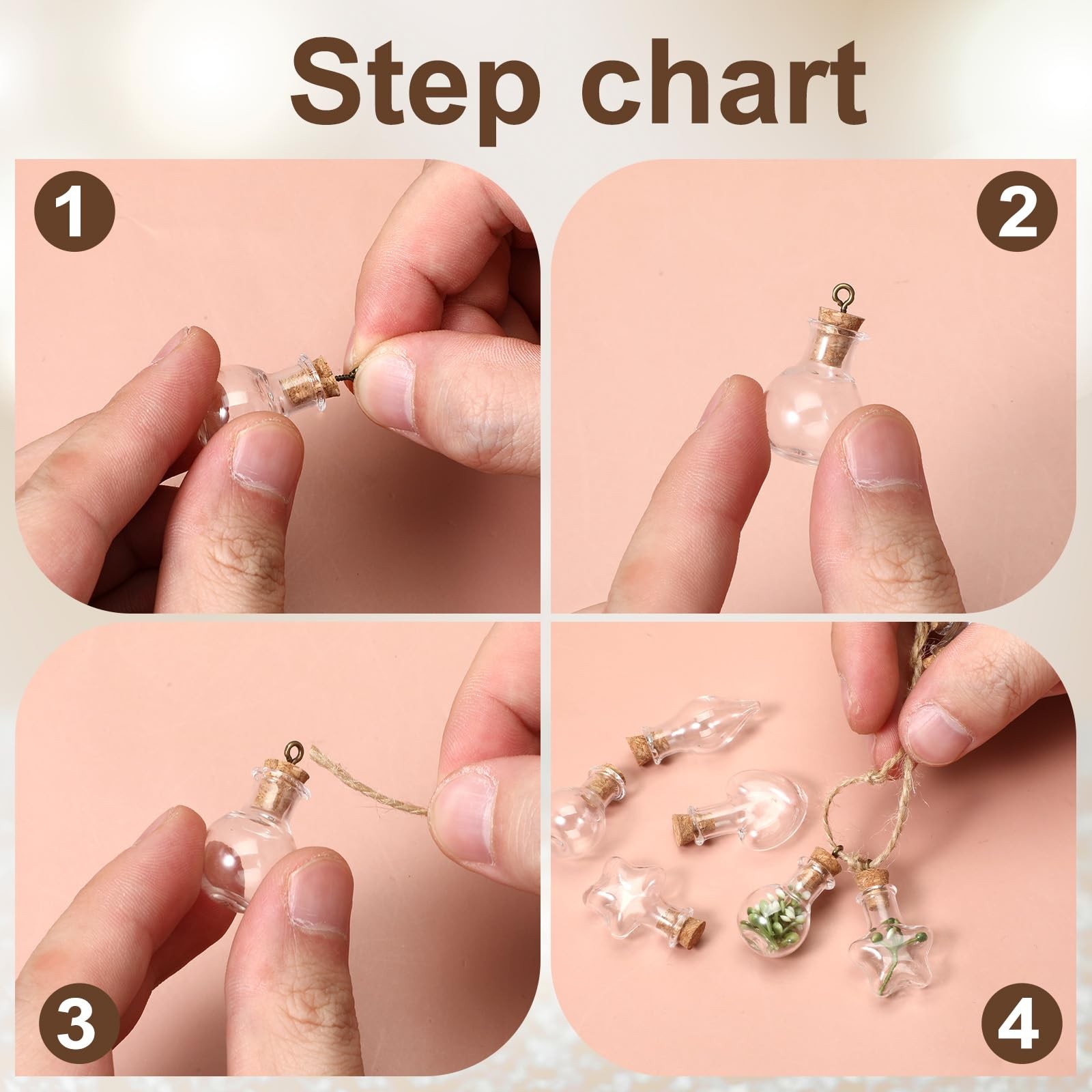 Step chart

1

2

3

4