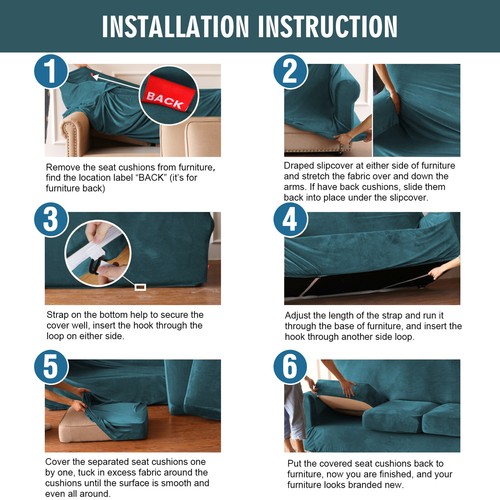 INSTALLATION INSTRUCTION

1

BACK

Remove the seat cushions from furniture, find the location label "BACK" (it's for furniture back)

2

Draped slipcover at either side of furniture and stretch the fabric over and down the arms. If have back cushions, slide them back into place under the slipcover.

3

Strap on the bottom help to secure the cover well, insert the hook through the loop on either side.

4

Adjust the length of the strap and run it through the base of furniture, and insert the hook through another side loop.

5

Cover the separated seat cushions one by one, tuck in excess fabric around the cushions until the surface is smooth and even all around.

6

Put the covered seat cushions back to furniture, now you are finished, and your furniture looks branded new.