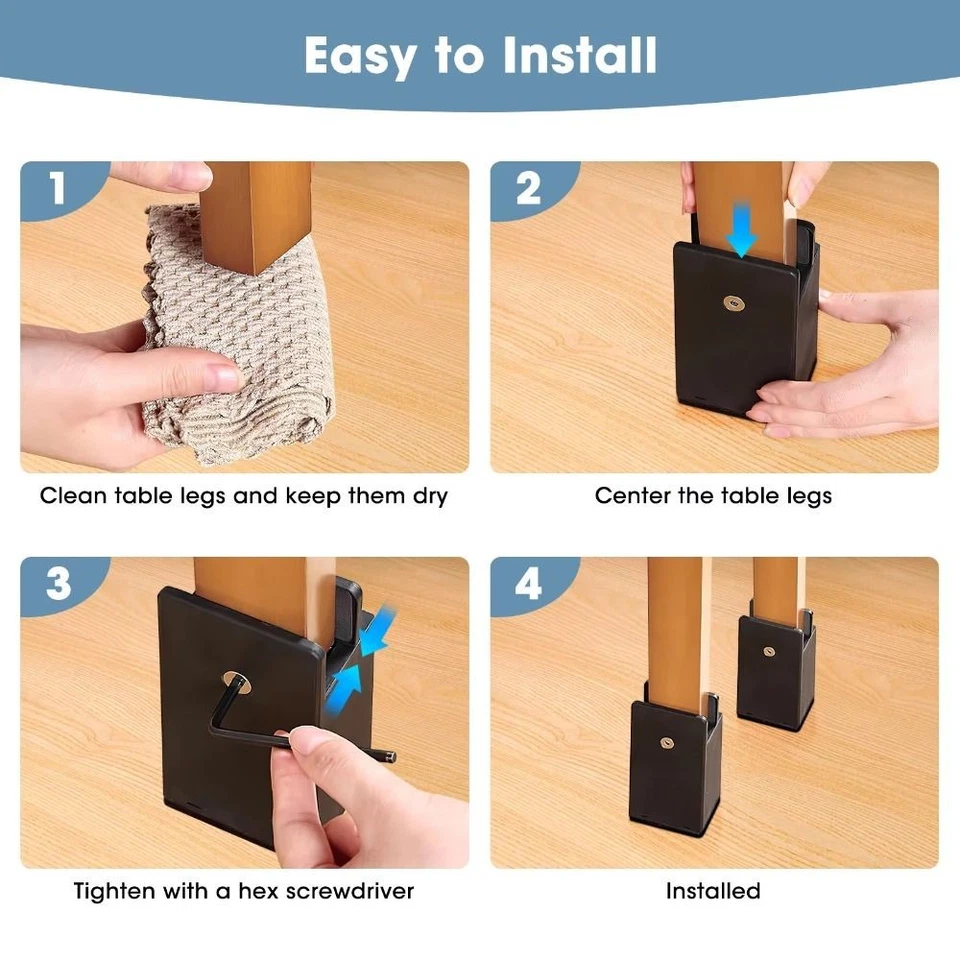 Easy to Install

1

Clean table legs and keep them dry

2

Center the table legs

3

Tighten with a hex screwdriver

4

Installed