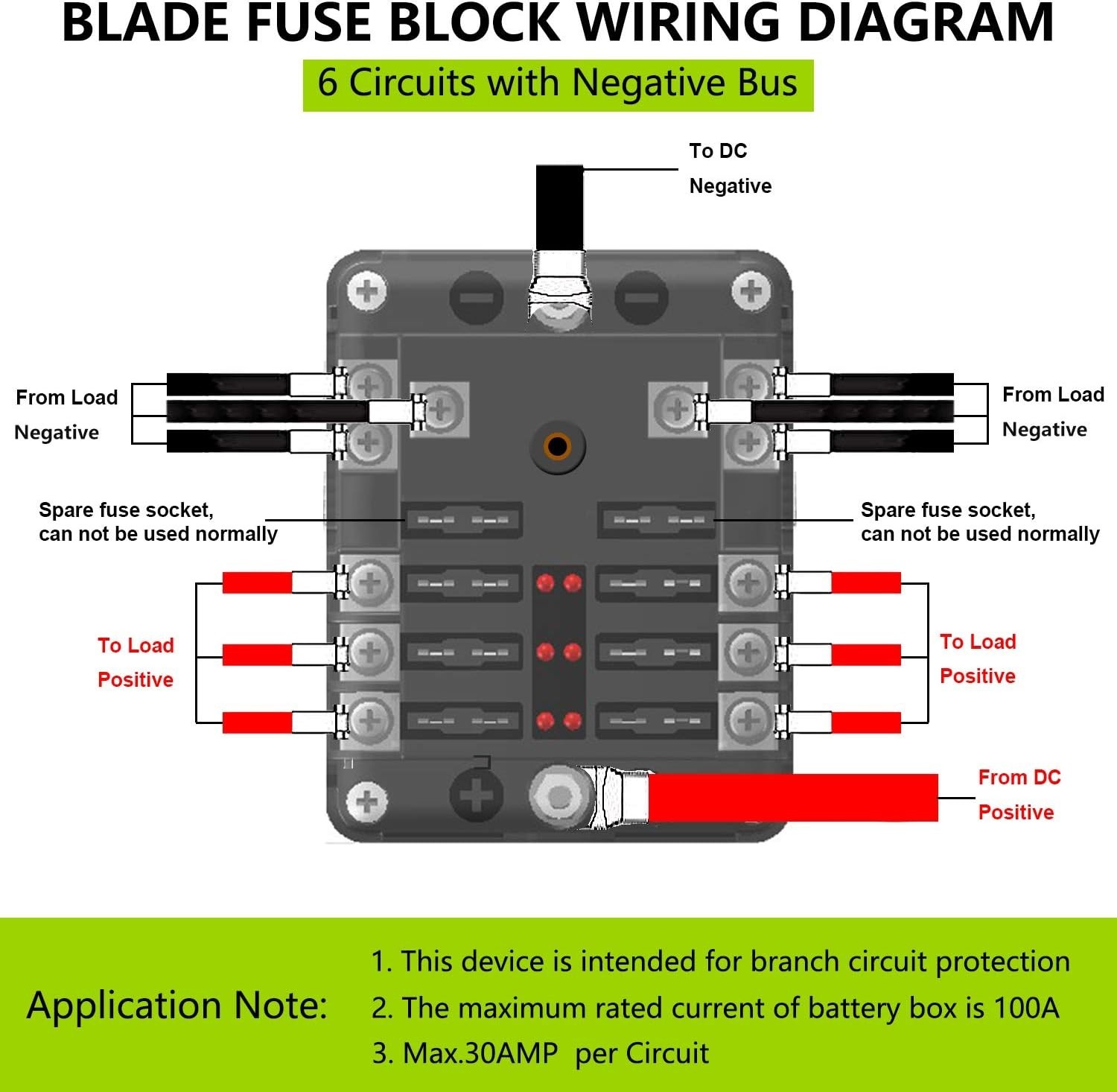 BLADE FUSE BLOCK WIRING DIAGRAM

6 Circuits with Negative Bus

To DC
Negative

From Load
Negative

From Load
Negative

Spare fuse socket,
can not be used normally

Spare fuse socket,
can not be used normally

To Load
Positive

To Load
Positive

From DC
Positive

Application Note:

1. This device is intended for branch circuit protection
2. The maximum rated current of battery box is 100A
3. Max.30AMP per Circuit