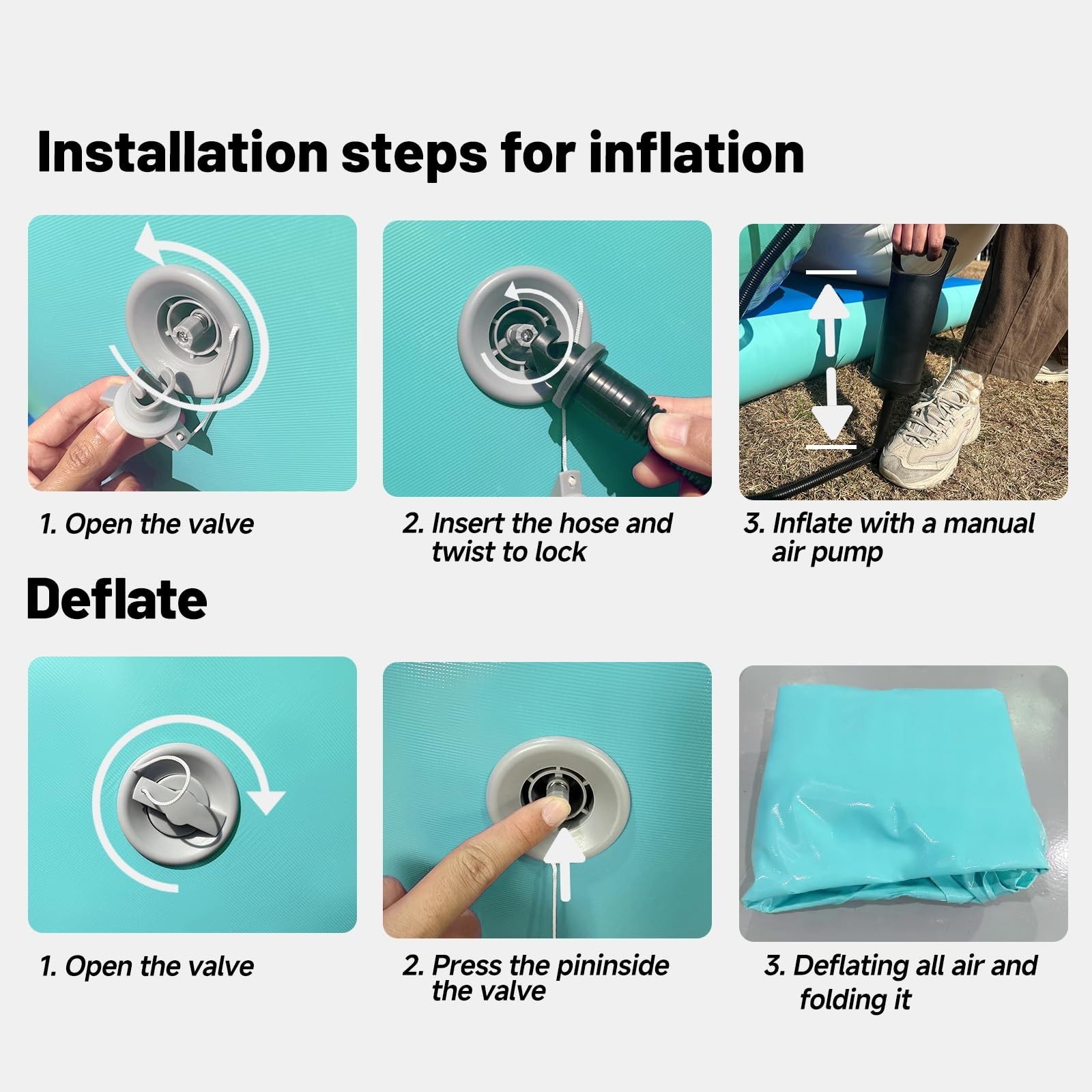 Installation steps for inflation

1. Open the valve

2. Insert the hose and twist to lock

3. Inflate with a manual air pump

Deflate

1. Open the valve

2. Press the pininside the valve

3. Deflating all air and folding it