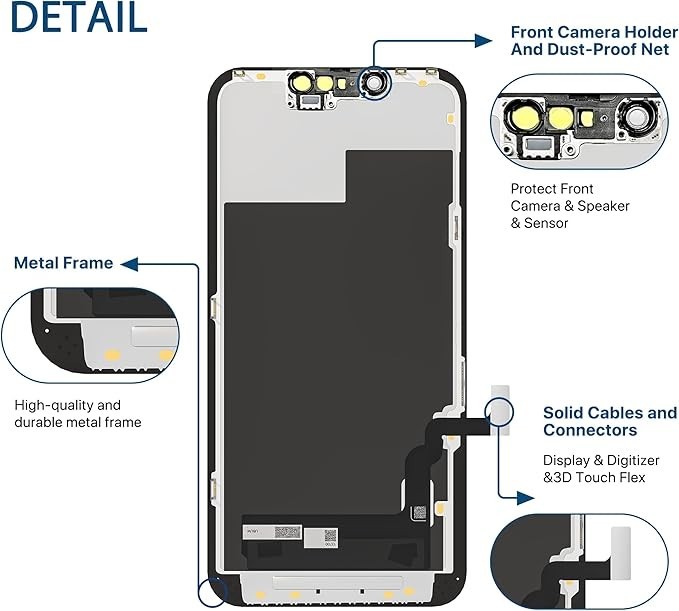 DETAIL

Front Camera Holder And Dust-Proof Net

Protect Front Camera & Speaker & Sensor

Metal Frame

High-quality and durable metal frame

Solid Cables and Connectors

Display & Digitizer &3D Touch Flex